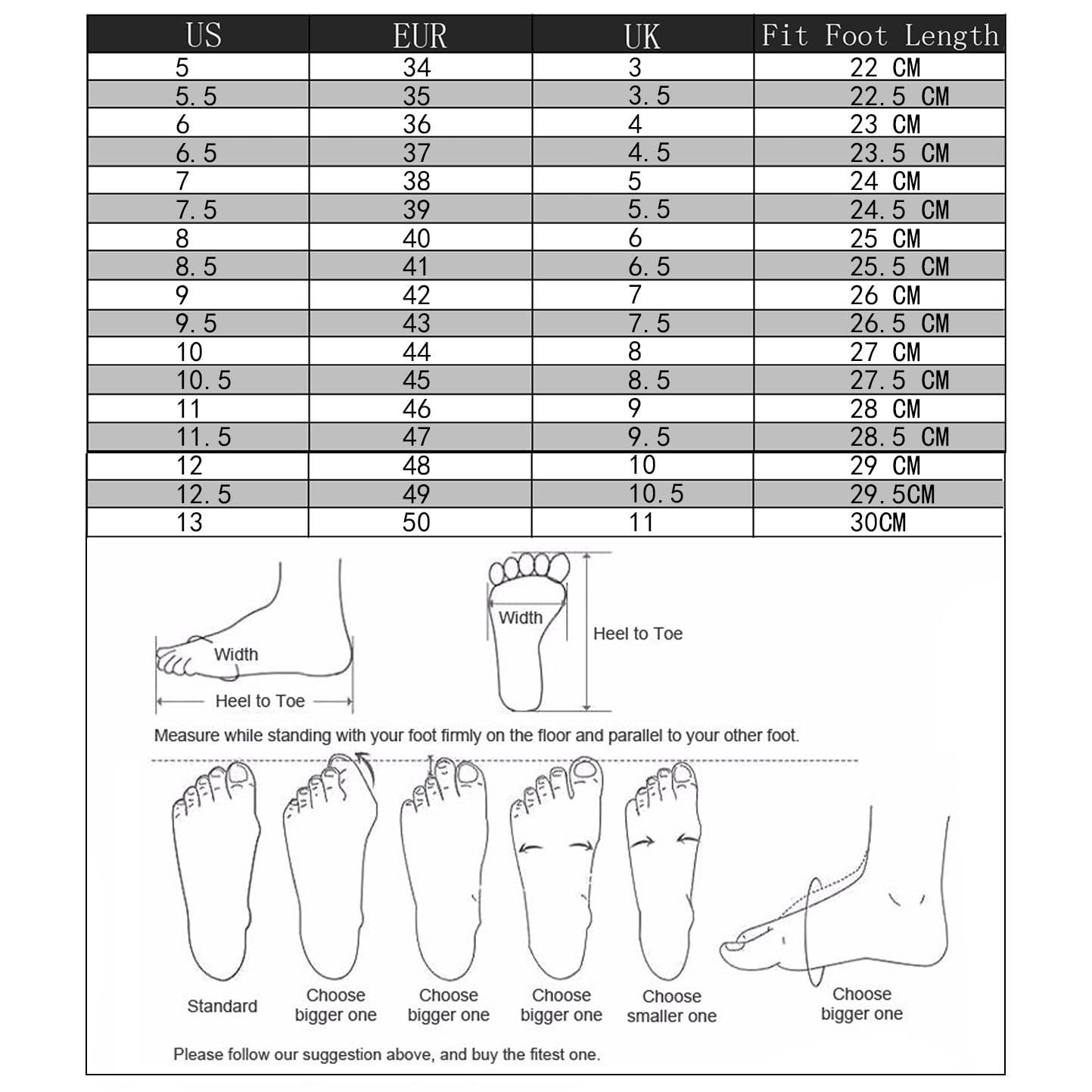 | US | EUR | UK | Fit Foot Length |
|---|---|---|---|
| 5 | 34 | 3 | 22 CM |
| 5.5 | 35 | 3.5 | 22.5 CM |
| 6 | 36 | 4 | 23 CM |
| 6.5 | 37 | 4.5 | 23.5 CM |
| 7 | 38 | 5 | 24 CM |
| 7.5 | 39 | 5.5 | 24.5 CM |
| 8 | 40 | 6 | 25 CM |
| 8.5 | 41 | 6.5 | 25.5 CM |
| 9 | 42 | 7 | 26 CM |
| 9.5 | 43 | 7.5 | 26.5 CM |
| 10 | 44 | 8 | 27 CM |
| 10.5 | 45 | 8.5 | 27.5 CM |
| 11 | 46 | 9 | 28 CM |
| 11.5 | 47 | 9.5 | 28.5 CM |
| 12 | 48 | 10 | 29 CM |
| 12.5 | 49 | 10.5 | 29.5CM |
| 13 | 50 | 11 | 30CM |

Width
Heel to Toe
Width
Heel to Toe

Measure while standing with your foot firmly on the floor and parallel to your other foot.

Standard
Choose bigger one
Choose bigger one
Choose bigger one
Choose smaller one
Choose bigger one

Please follow our suggestion above, and buy the fitest one.