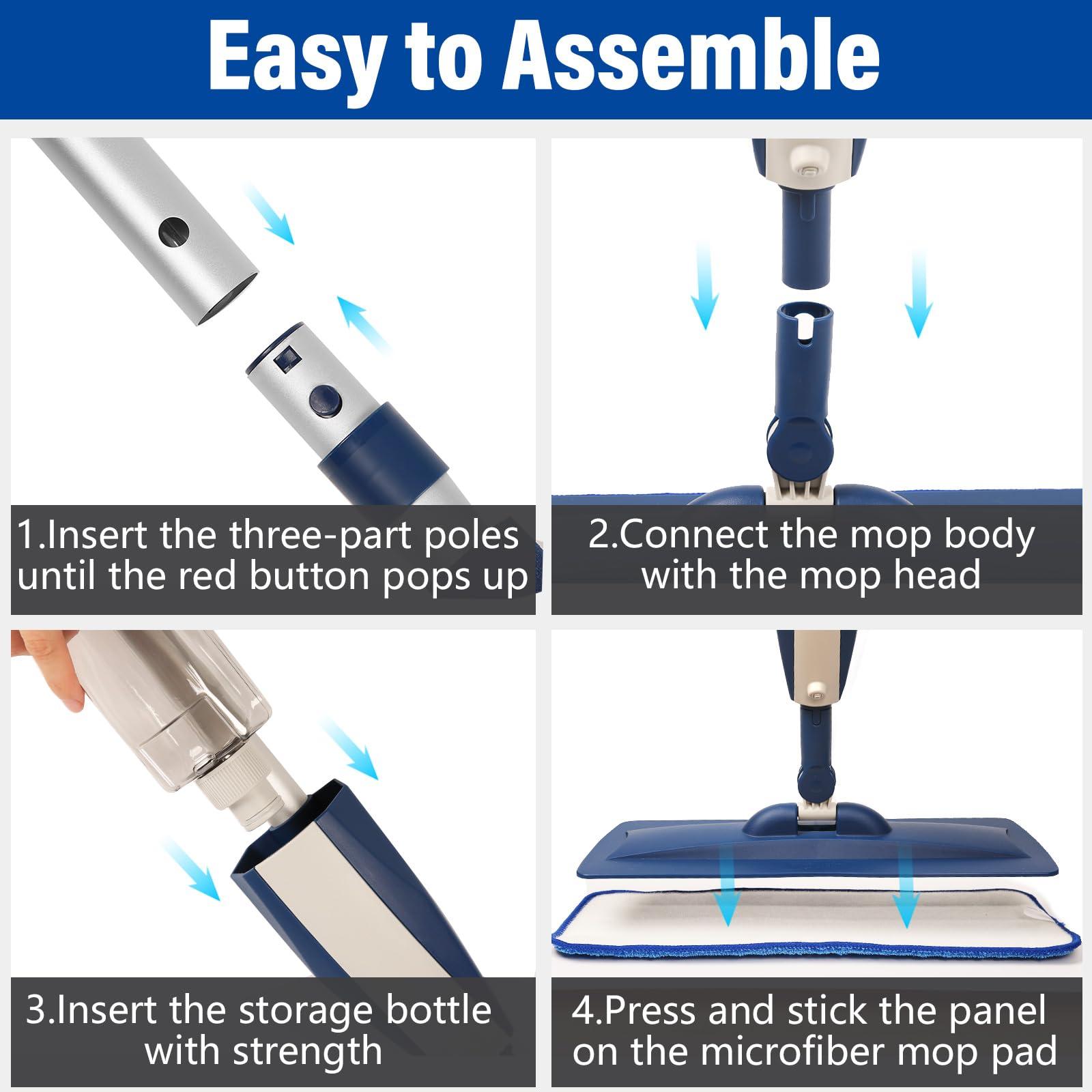 Easy to Assemble

1.Insert the three-part poles until the red button pops up

2.Connect the mop body with the mop head

3.Insert the storage bottle with strength

4.Press and stick the panel on the microfiber mop pad