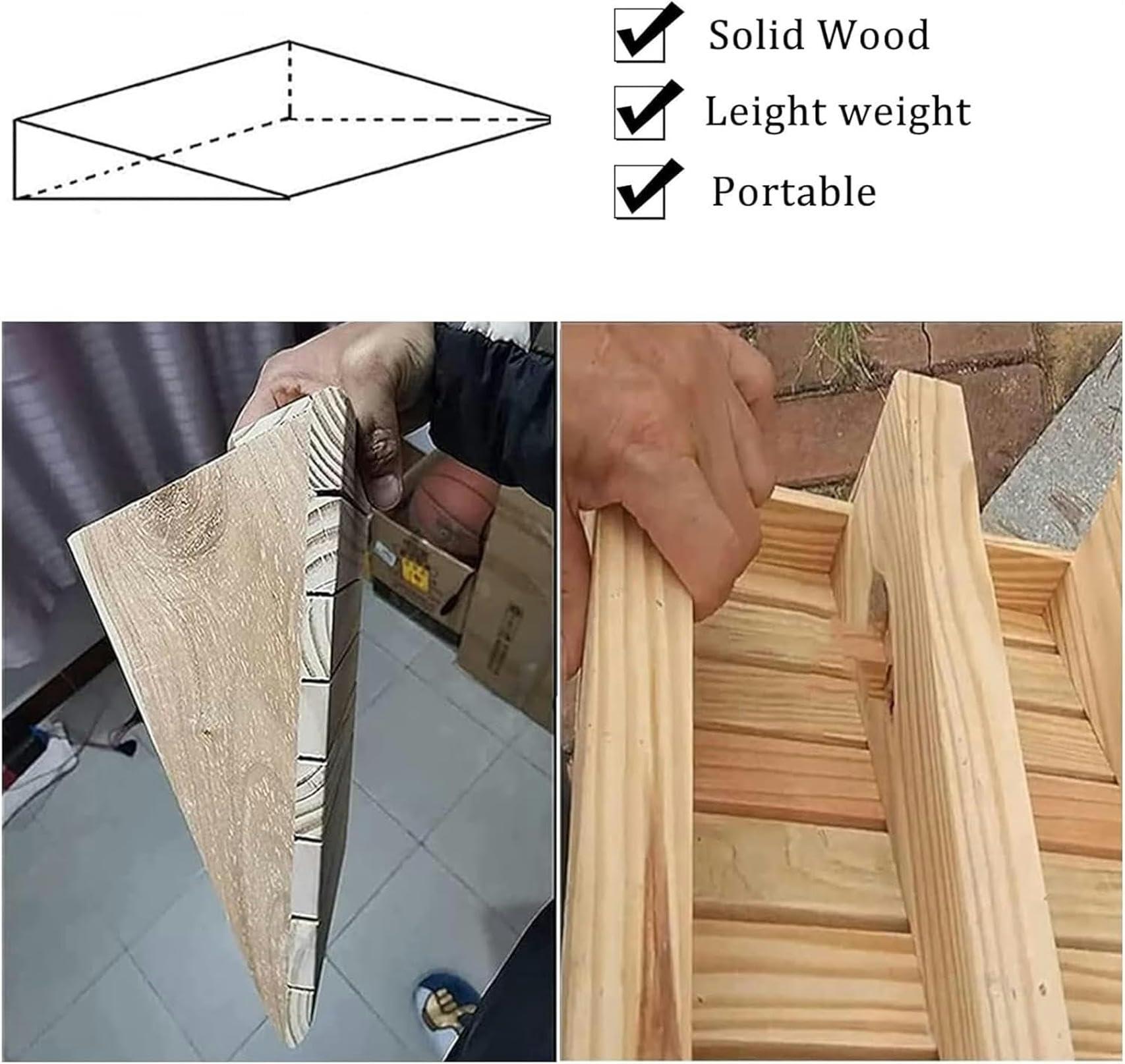 Solid Wood
Leight weight
Portable