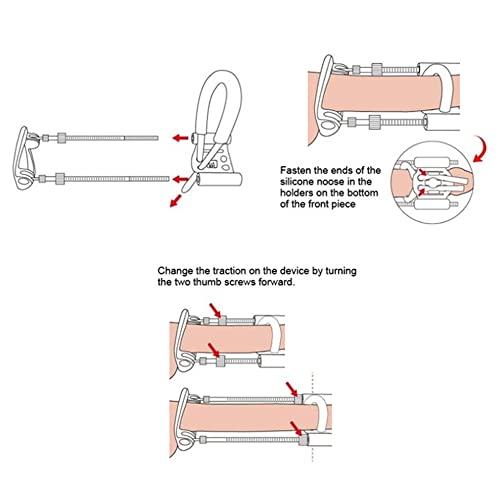 Fasten the ends of the silicone noose in the holders on the bottom of the front piece

Change the traction on the device by turning the two thumb screws forward.