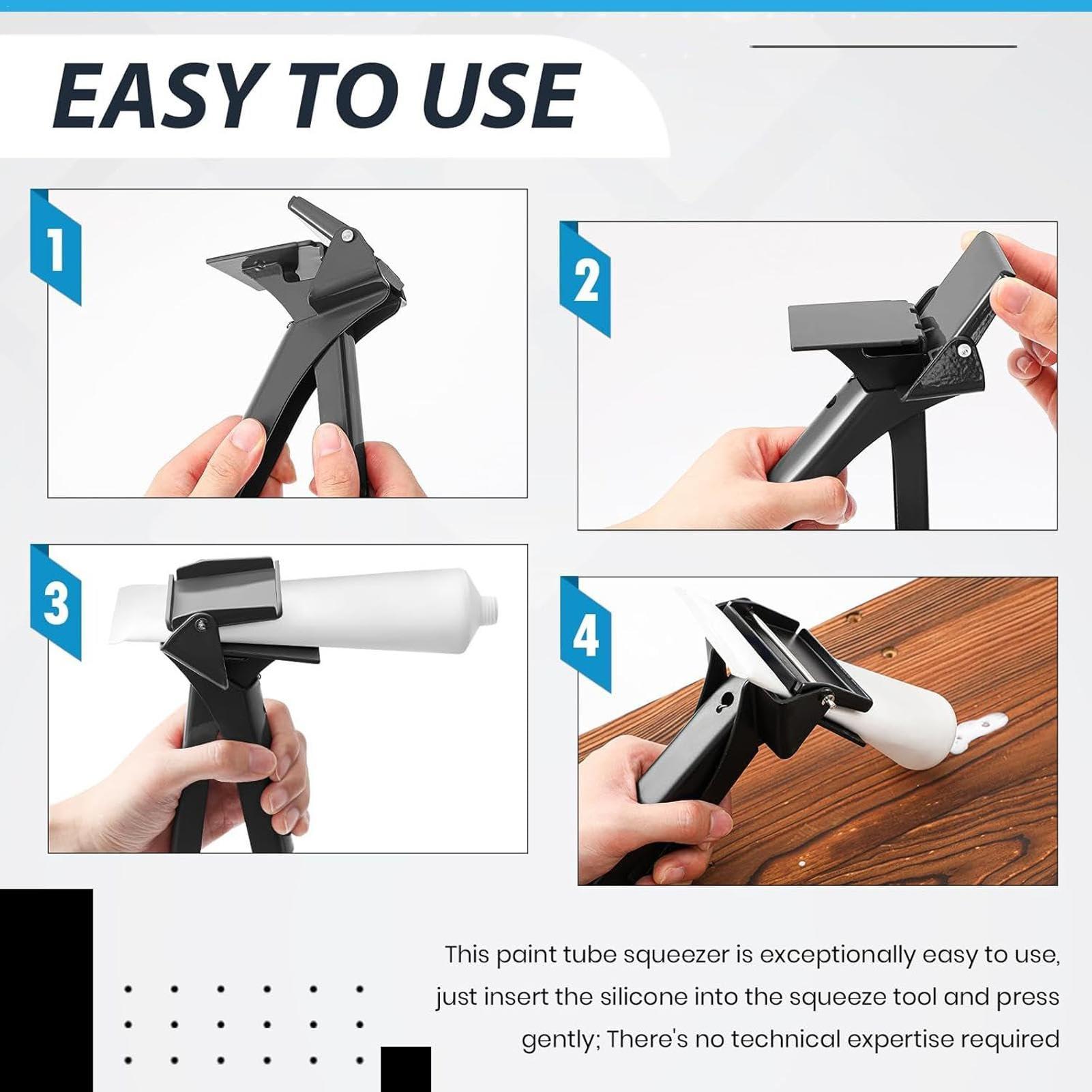 EASY TO USE

1

2

3

4

This paint tube squeezer is exceptionally easy to use, just insert the silicone into the squeeze tool and press gently; There's no technical expertise required