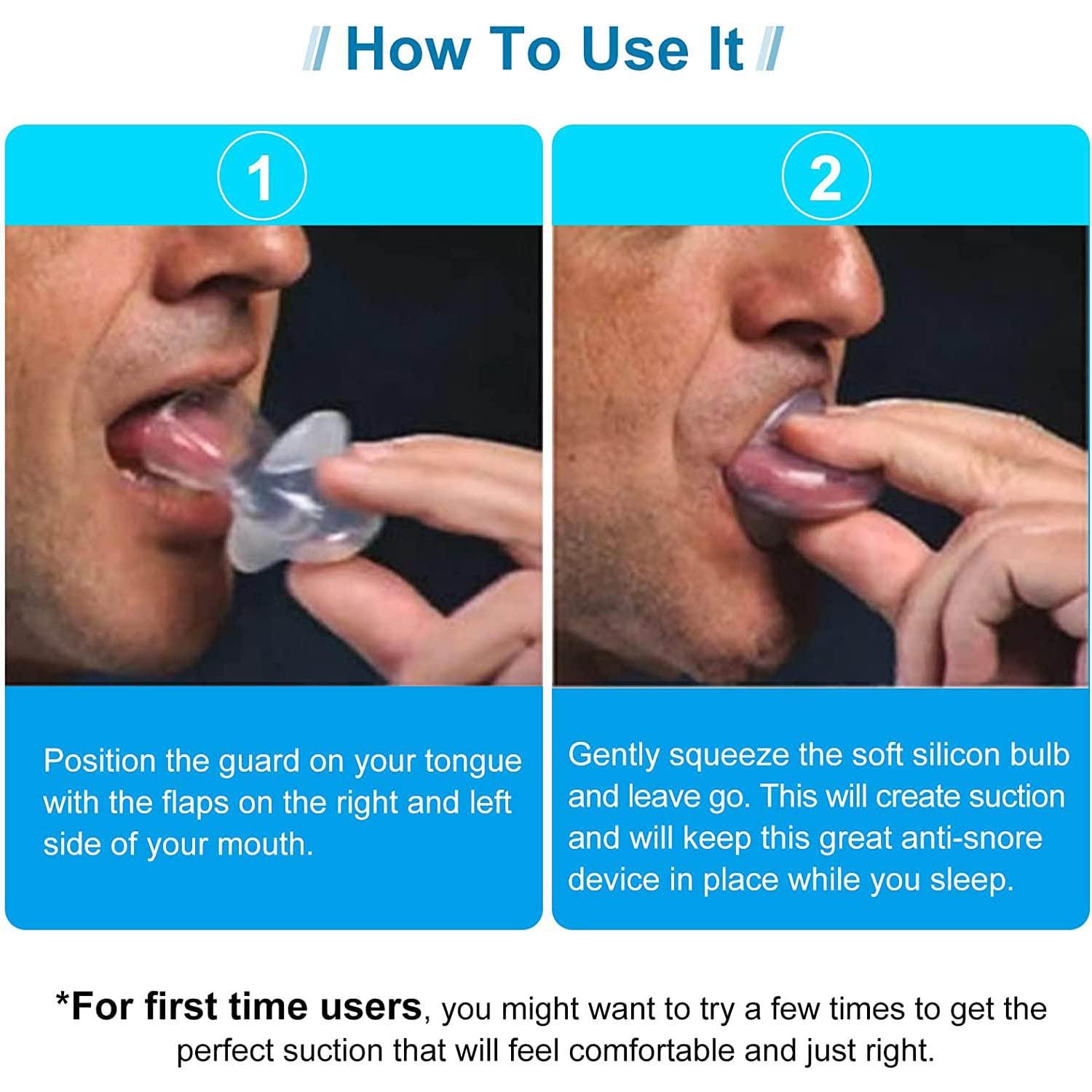 // How To Use It //

1

Position the guard on your tongue with the flaps on the right and left side of your mouth.

2

Gently squeeze the soft silicon bulb and leave go. This will create suction and will keep this great anti-snore device in place while you sleep.

*For first time users, you might want to try a few times to get the perfect suction that will feel comfortable and just right.