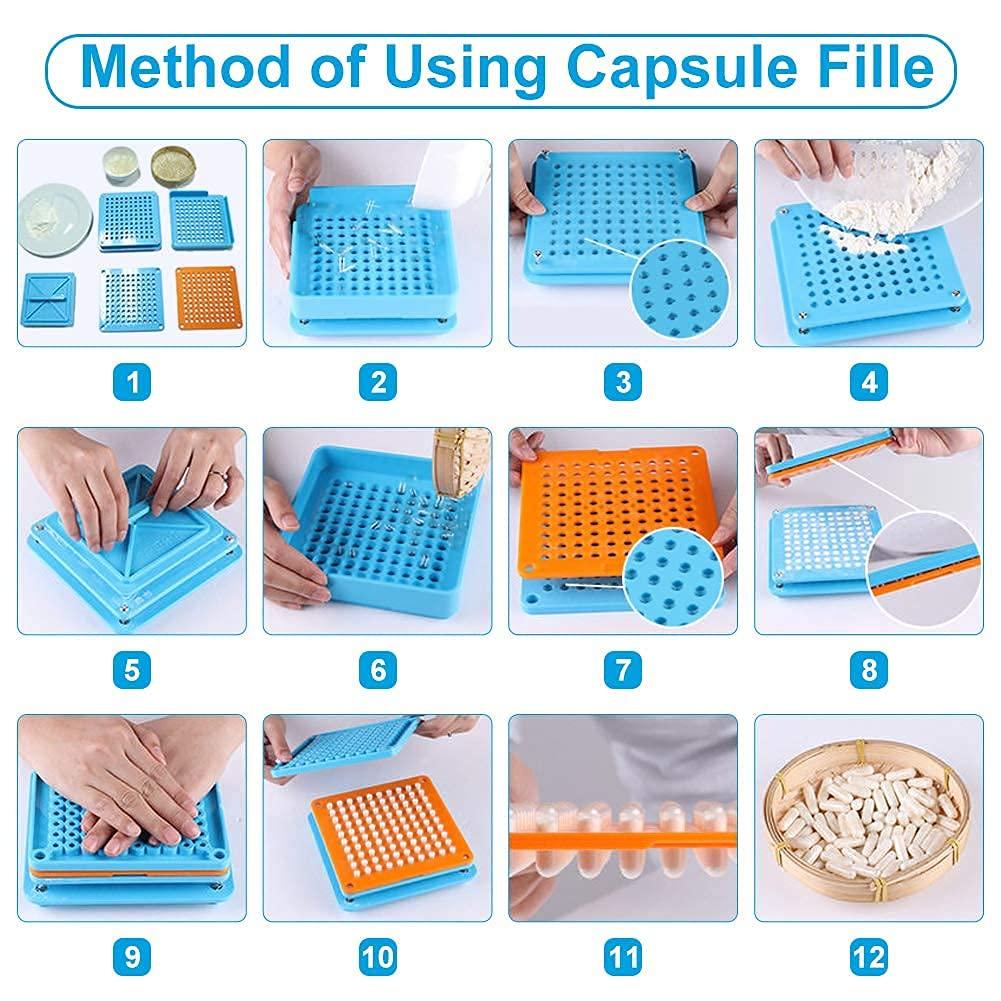 Method of Using Capsule Fille

1

2

3

4

5

6

7

8

9

10

11

12