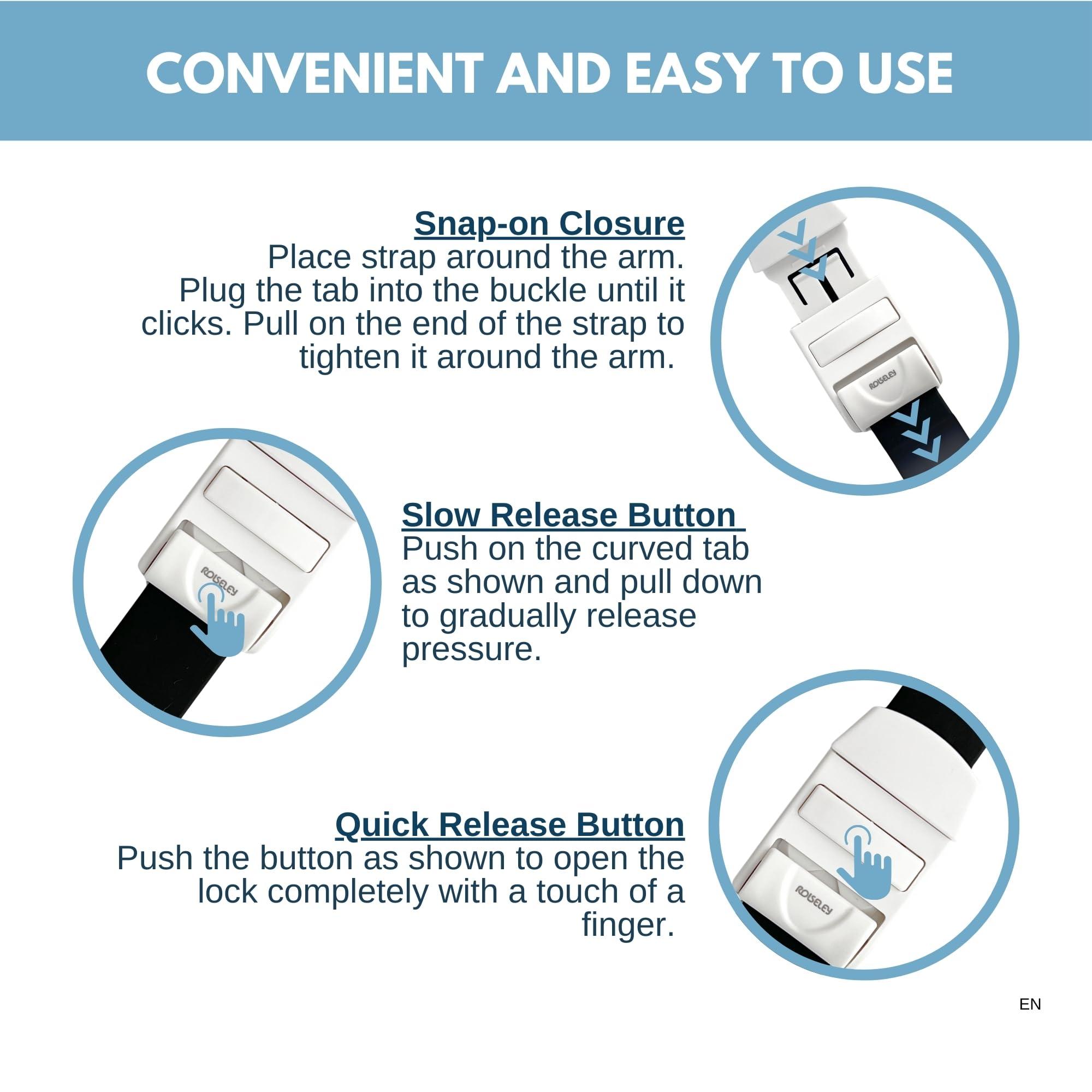 CONVENIENT AND EASY TO USE

Snap-on Closure
Place strap around the arm. Plug the tab into the buckle until it clicks. Pull on the end of the strap to tighten it around the arm.

ROISELEY

ROISELEY

Slow Release Button
Push on the curved tab as shown and pull down to gradually release pressure.

Quick Release Button
Push the button as shown to open the lock completely with a touch of a finger.

ROISELEY

EN