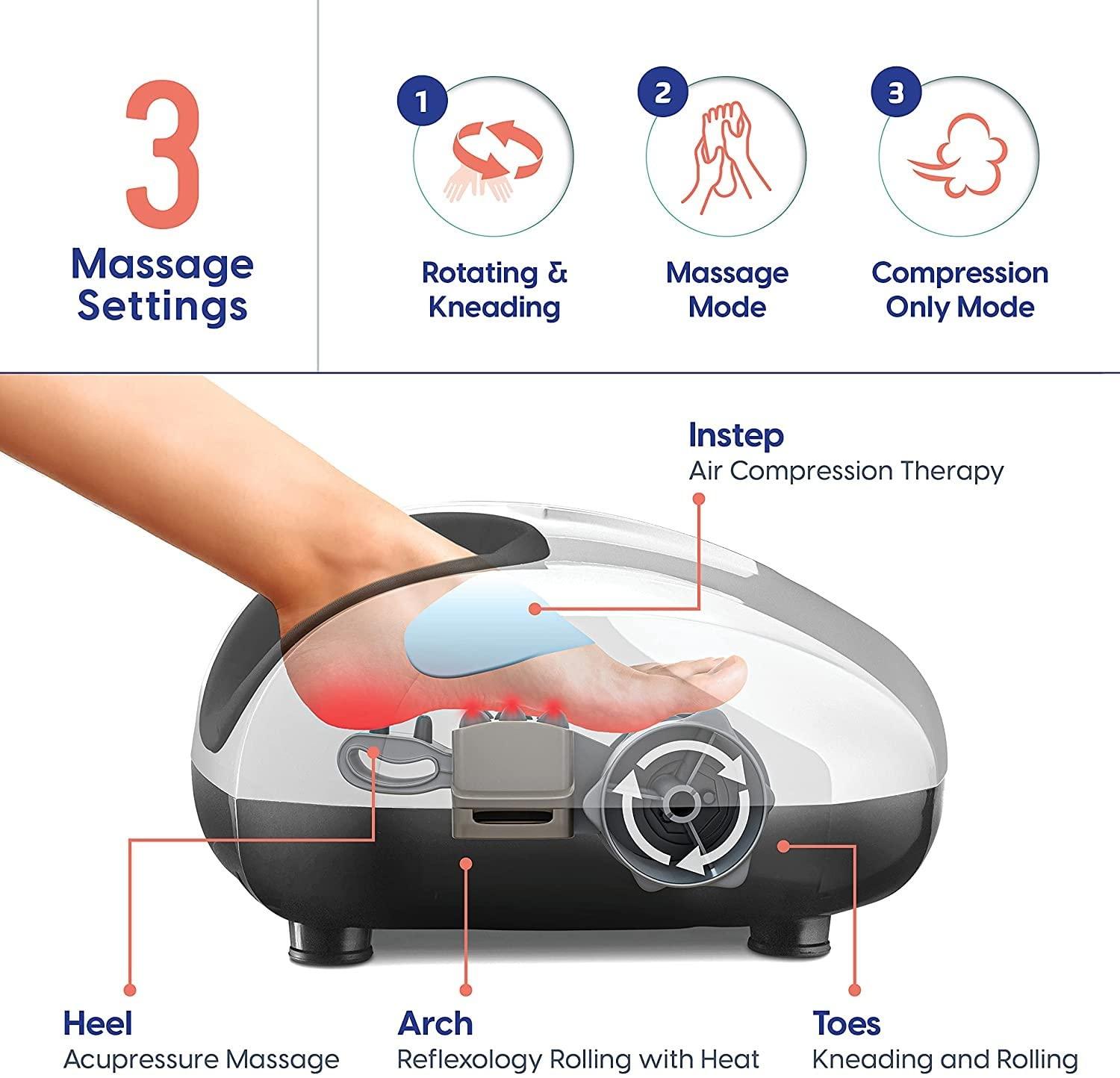 3
Massage Settings

1
Rotating & Kneading

2
Massage Mode

3
Compression Only Mode

Instep
Air Compression Therapy

Heel
Acupressure Massage

Arch
Reflexology Rolling with Heat

Toes
Kneading and Rolling