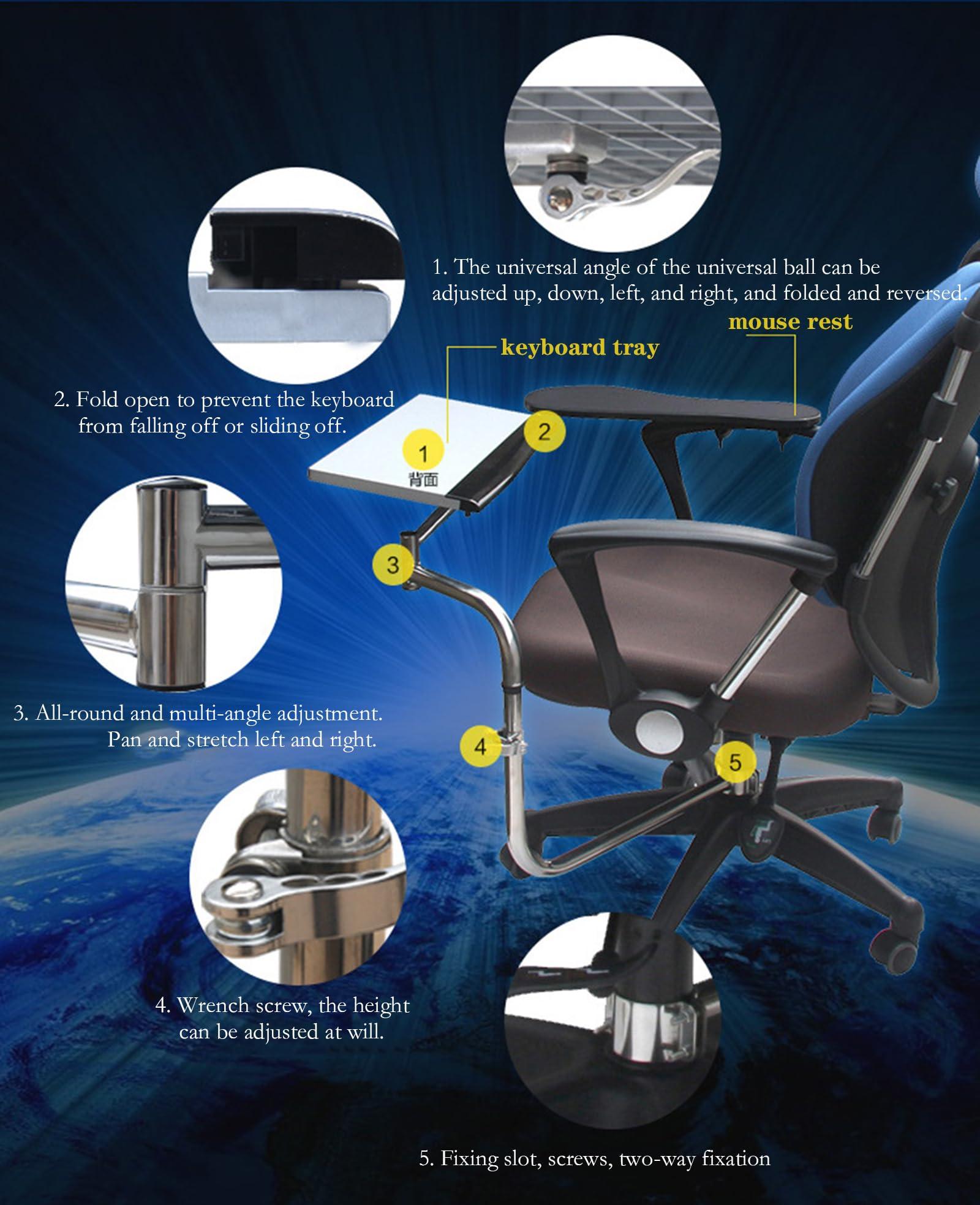 1. The universal angle of the universal ball can be adjusted up, down, left, and right, and folded and reversed.

mouse rest

keyboard tray

2. Fold open to prevent the keyboard from falling off or sliding off.

1

背面

2

3

3. All-round and multi-angle adjustment. Pan and stretch left and right.

4

5

4. Wrench screw, the height can be adjusted at will.

5. Fixing slot, screws, two-way fixation