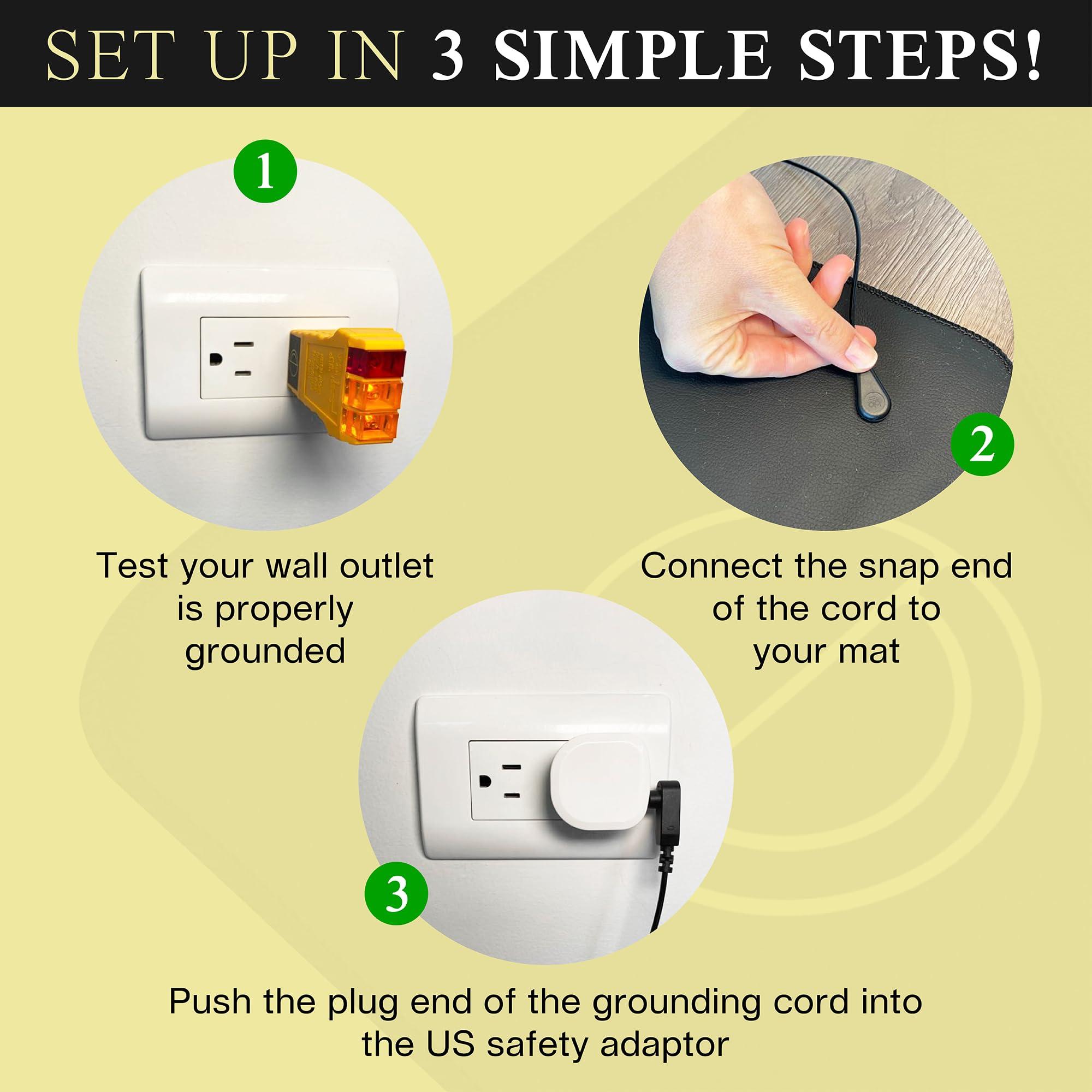 SET UP IN 3 SIMPLE STEPS!

1

Test your wall outlet is properly grounded

2

Connect the snap end of the cord to your mat

3

Push the plug end of the grounding cord into the US safety adaptor