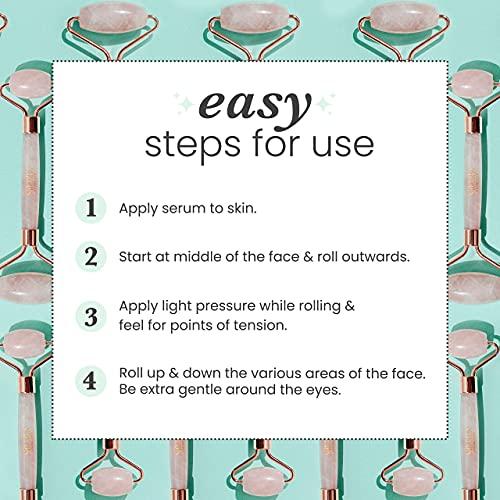 easy
steps for use

1 Apply serum to skin.

2 Start at middle of the face & roll outwards.

3 Apply light pressure while rolling & feel for points of tension.

4 Roll up & down the various areas of the face. Be extra gentle around the eyes.