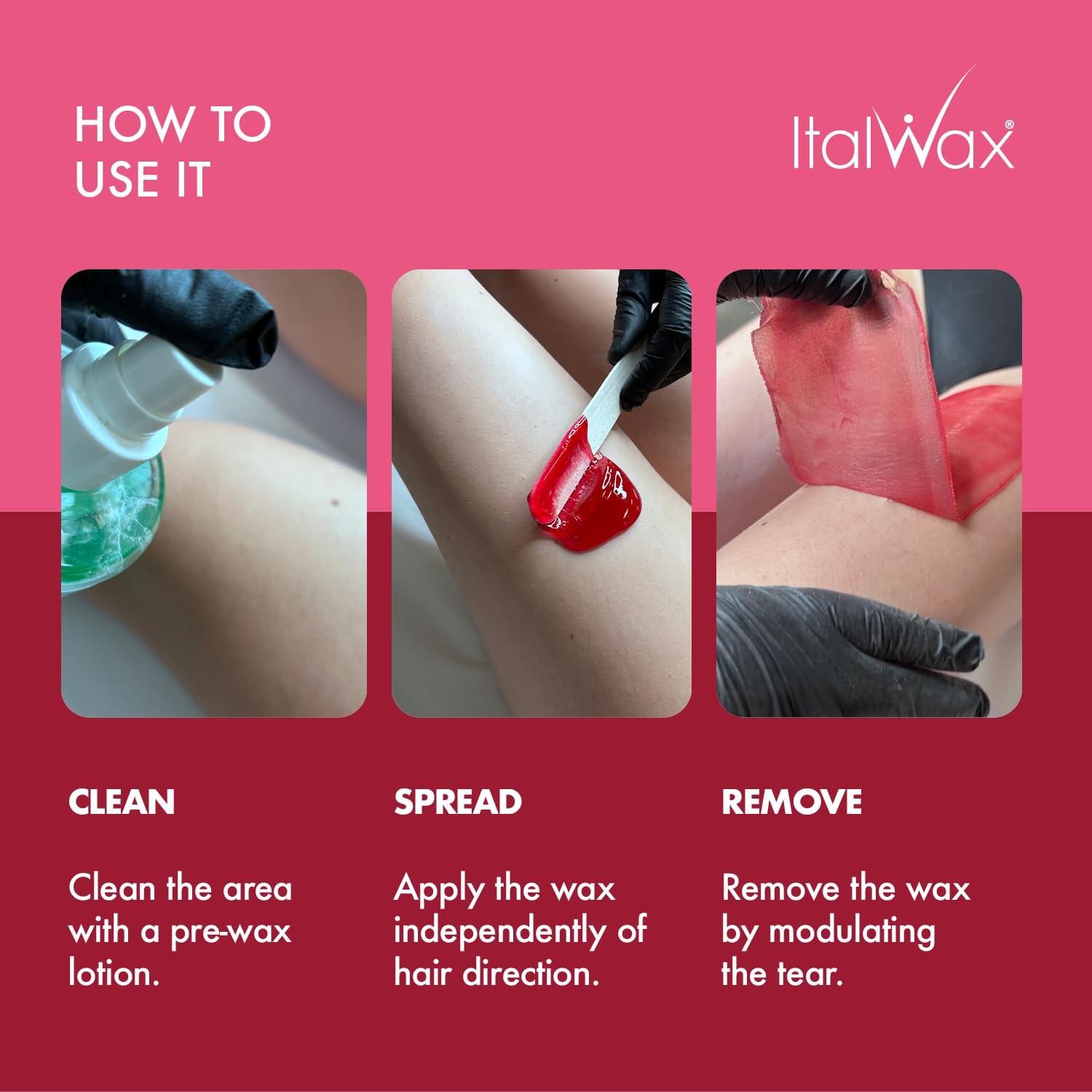 HOW TO USE IT

ItalWax®

CLEAN

Clean the area with a pre-wax lotion.

SPREAD

Apply the wax independently of hair direction.

REMOVE

Remove the wax by modulating the tear.