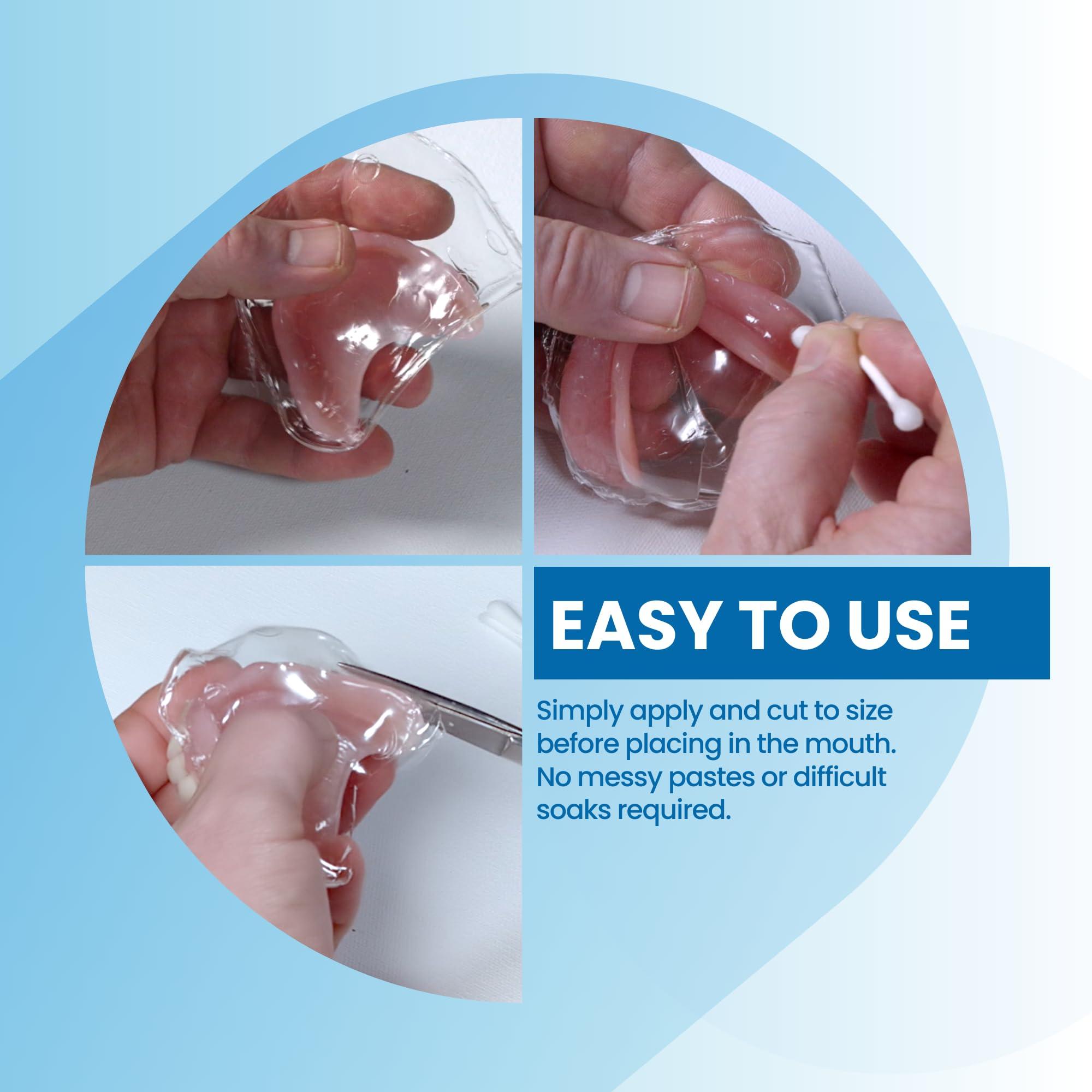 EASY TO USE

Simply apply and cut to size before placing in the mouth. No messy pastes or difficult soaks required.