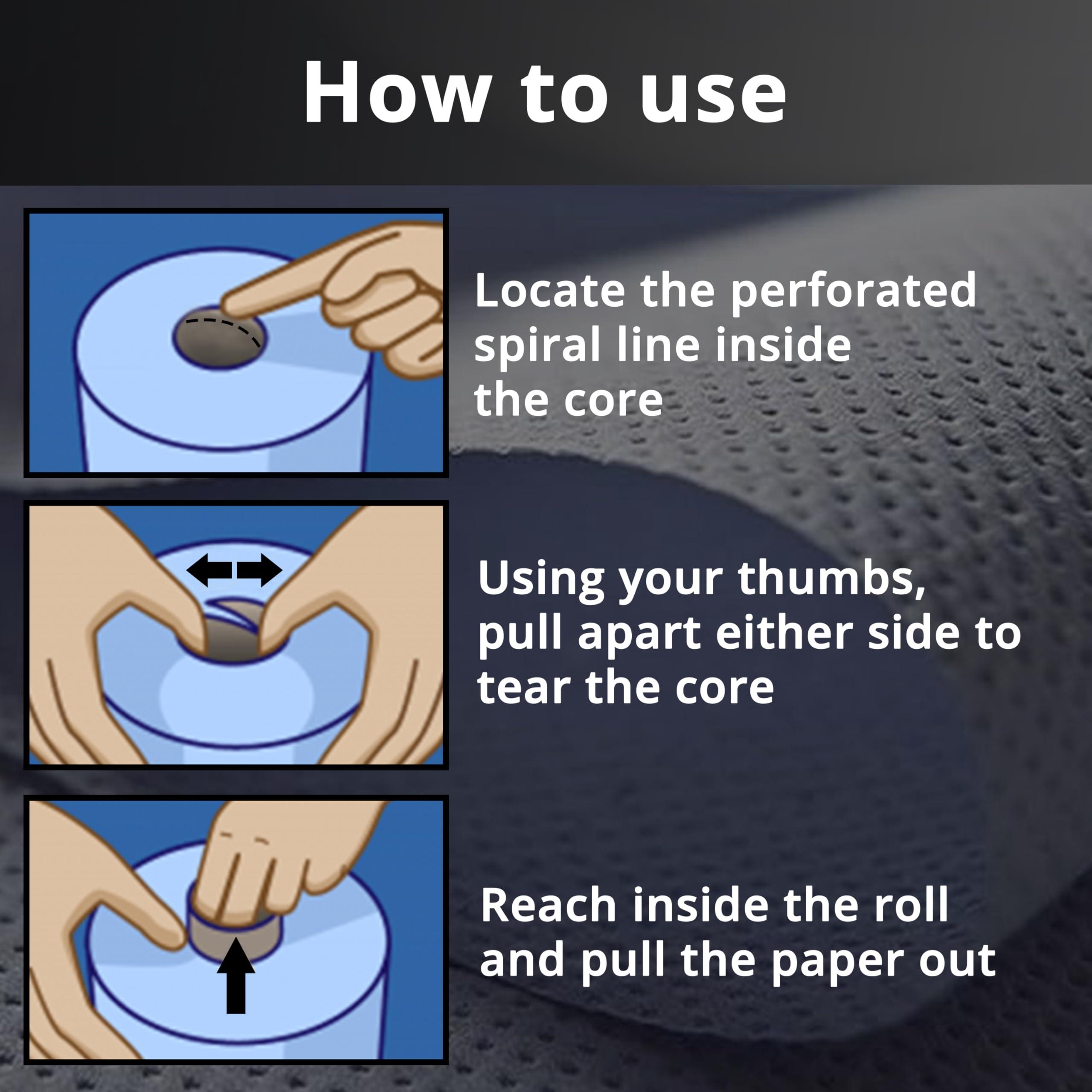 How to use

Locate the perforated spiral line inside the core

Using your thumbs, pull apart either side to tear the core

Reach inside the roll and pull the paper out