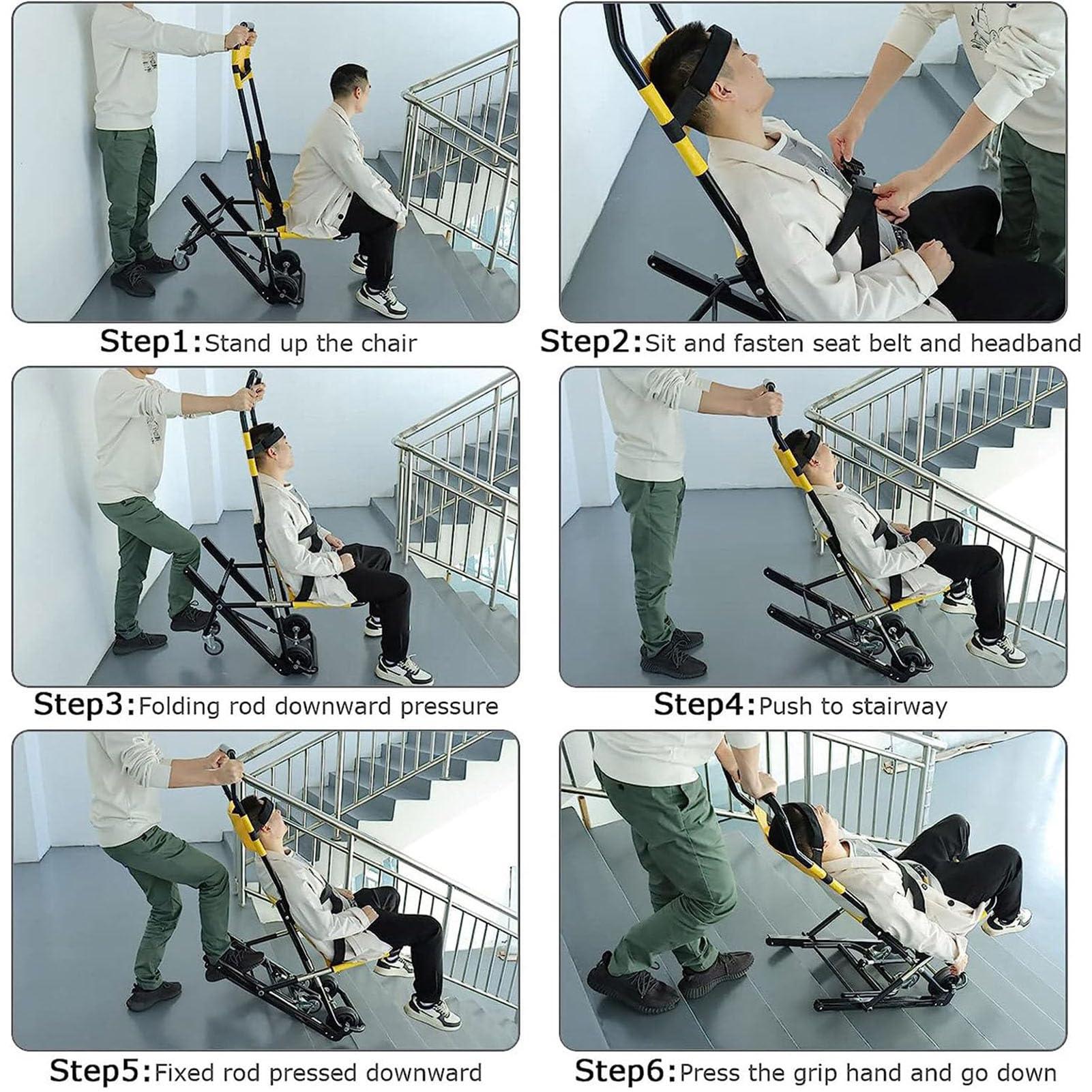 Step1:Stand up the chair

Step2:Sit and fasten seat belt and headband

Step3:Folding rod downward pressure

Step4:Push to stairway

Step5:Fixed rod pressed downward

Step6:Press the grip hand and go down