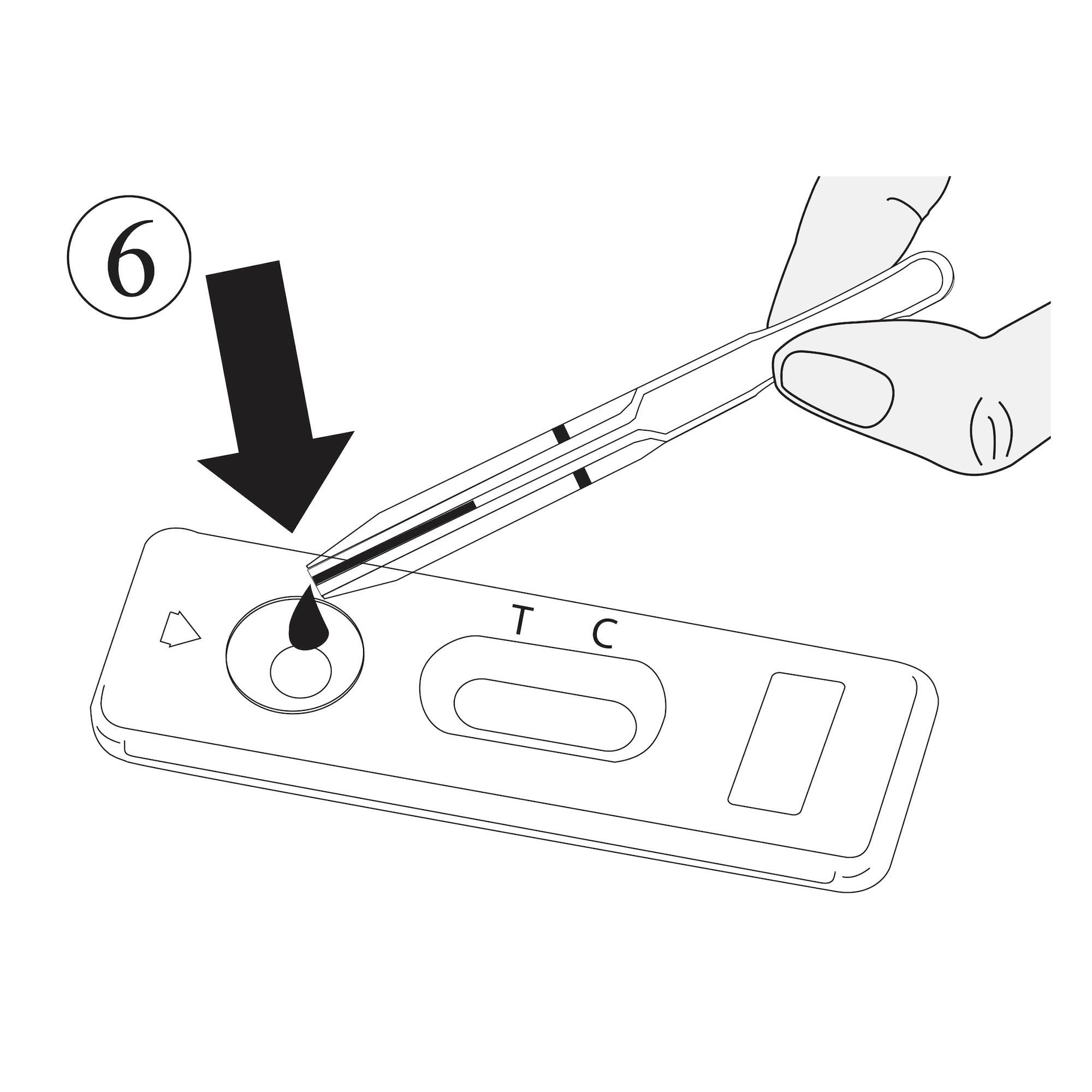 6

T C