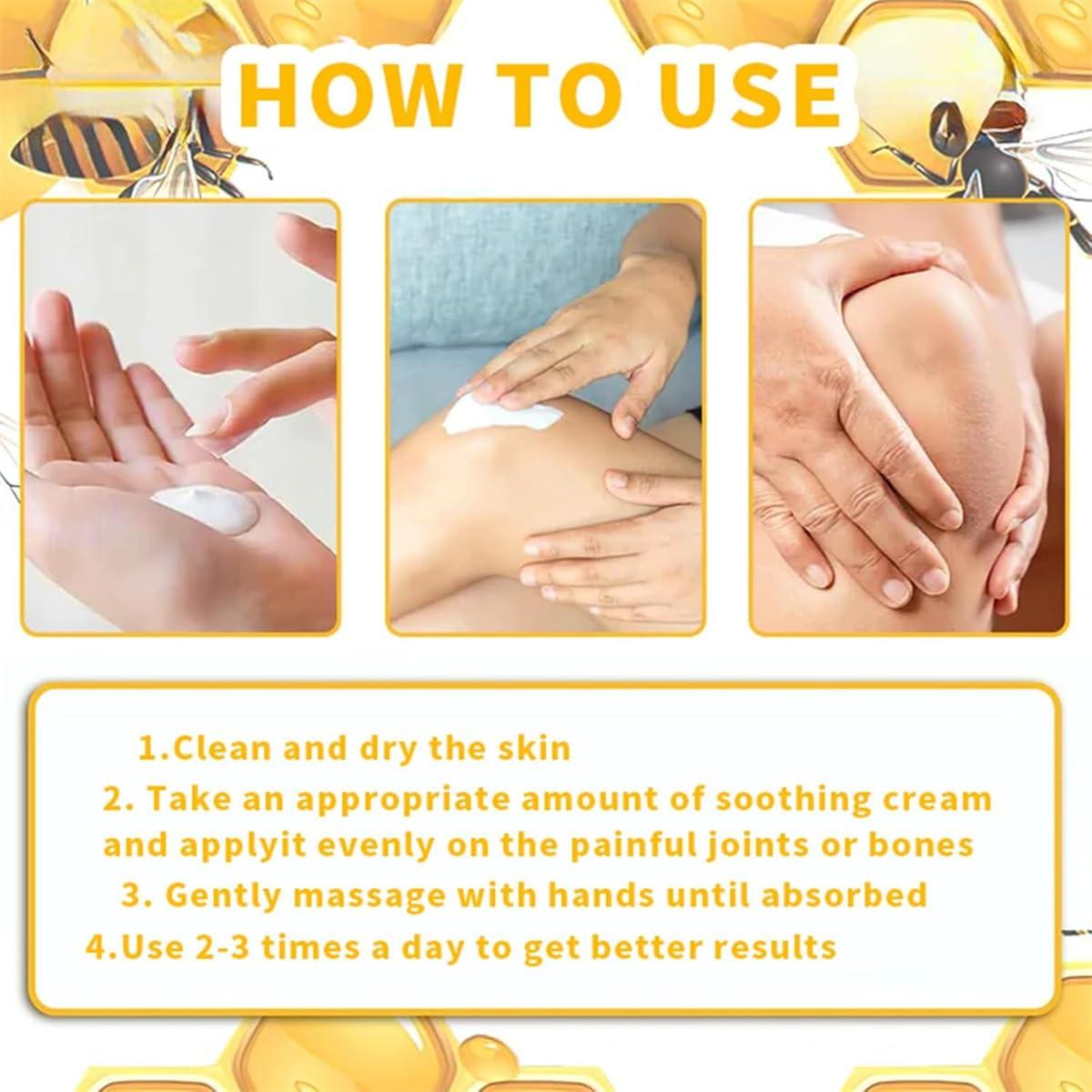 HOW TO USE

1.Clean and dry the skin
2. Take an appropriate amount of soothing cream and applyit evenly on the painful joints or bones
3. Gently massage with hands until absorbed
4.Use 2-3 times a day to get better results