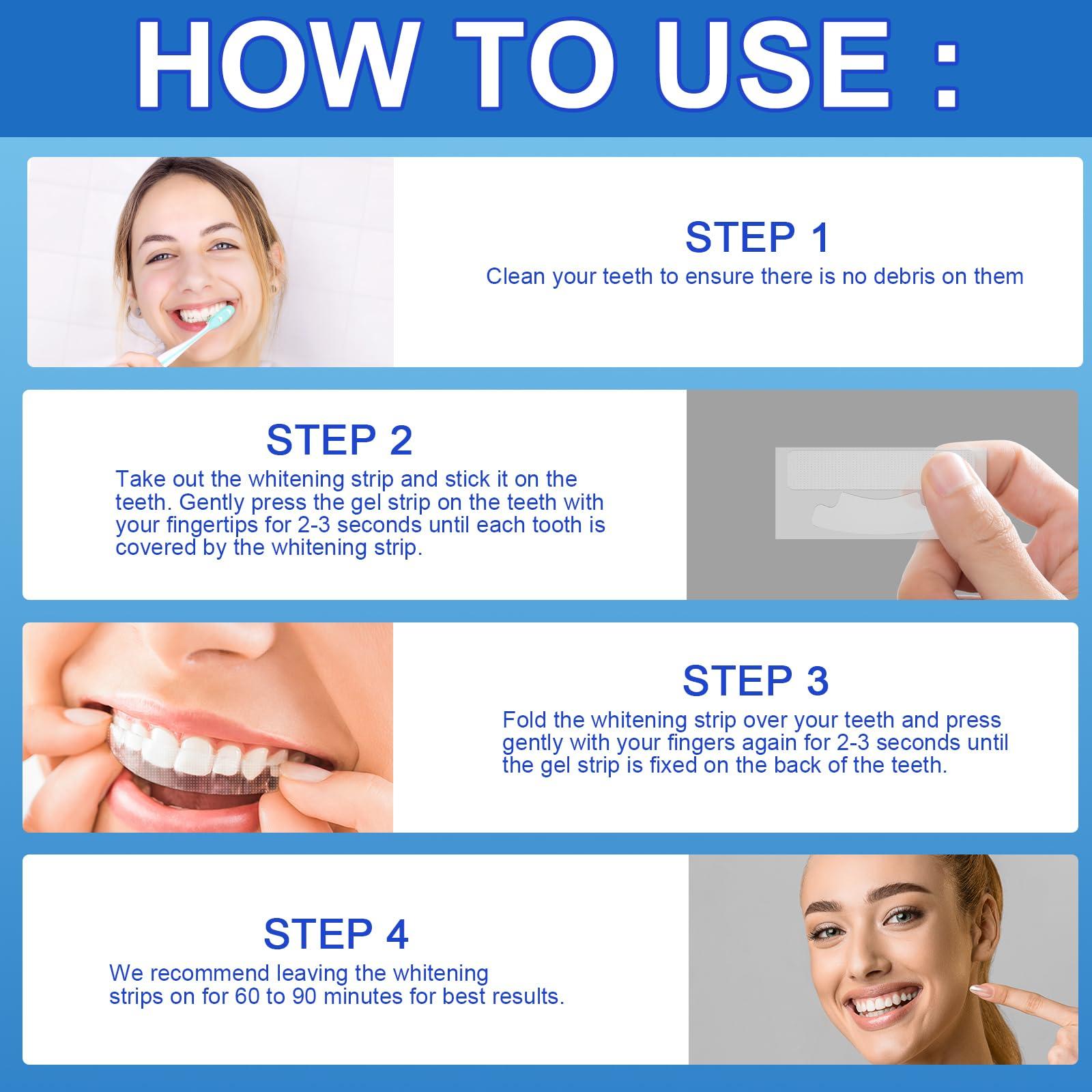 HOW TO USE :

STEP 1
Clean your teeth to ensure there is no debris on them

STEP 2
Take out the whitening strip and stick it on the teeth. Gently press the gel strip on the teeth with your fingertips for 2-3 seconds until each tooth is covered by the whitening strip.

STEP 3
Fold the whitening strip over your teeth and press gently with your fingers again for 2-3 seconds until the gel strip is fixed on the back of the teeth.

STEP 4
We recommend leaving the whitening strips on for 60 to 90 minutes for best results.