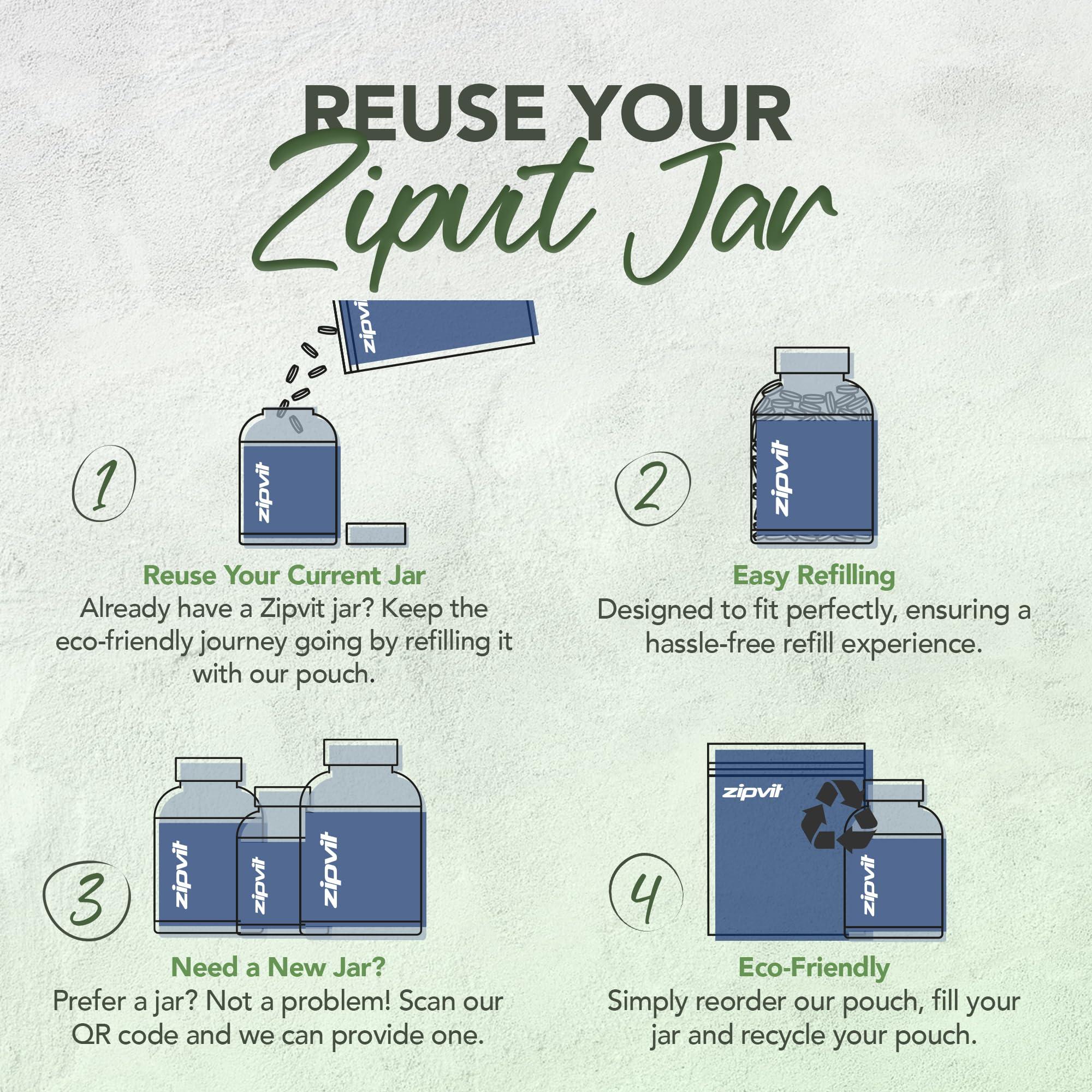 REUSE YOUR
Zipvit Jar

zipvit

1

zipvit

Reuse Your Current Jar
Already have a Zipvit jar? Keep the eco-friendly journey going by refilling it with our pouch.

2

zipvit

Easy Refilling
Designed to fit perfectly, ensuring a hassle-free refill experience.

3

zipvit

zipvit

zipvit

Need a New Jar?
Prefer a jar? Not a problem! Scan our QR code and we can provide one.

4

zipvit

zipvit

Eco-Friendly
Simply reorder our pouch, fill your jar and recycle your pouch.