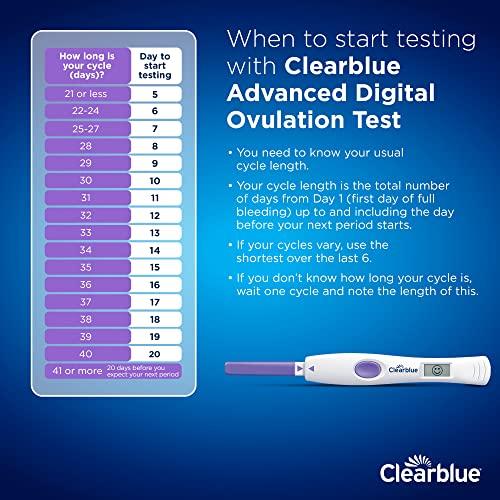 | How long is your cycle (days)? | Day to start testing |
|---|---|
| 21 or less | 5 |
| 22-24 | 6 |
| 25-27 | 7 |
| 28 | 8 |
| 29 | 9 |
| 30 | 10 |
| 31 | 11 |
| 32 | 12 |
| 33 | 13 |
| 34 | 14 |
| 35 | 15 |
| 36 | 16 |
| 37 | 17 |
| 38 | 18 |
| 39 | 19 |
| 40 | 20 |
| 41 or more | 20 days before you expect your next period |

When to start testing with Clearblue Advanced Digital Ovulation Test

• You need to know your usual cycle length.

• Your cycle length is the total number of days from Day 1 (first day of full bleeding) up to and including the day before your next period starts.

• If your cycles vary, use the shortest over the last 6.

• If you don't know how long your cycle is, wait one cycle and note the length of this.

Clearblue

Clearblue