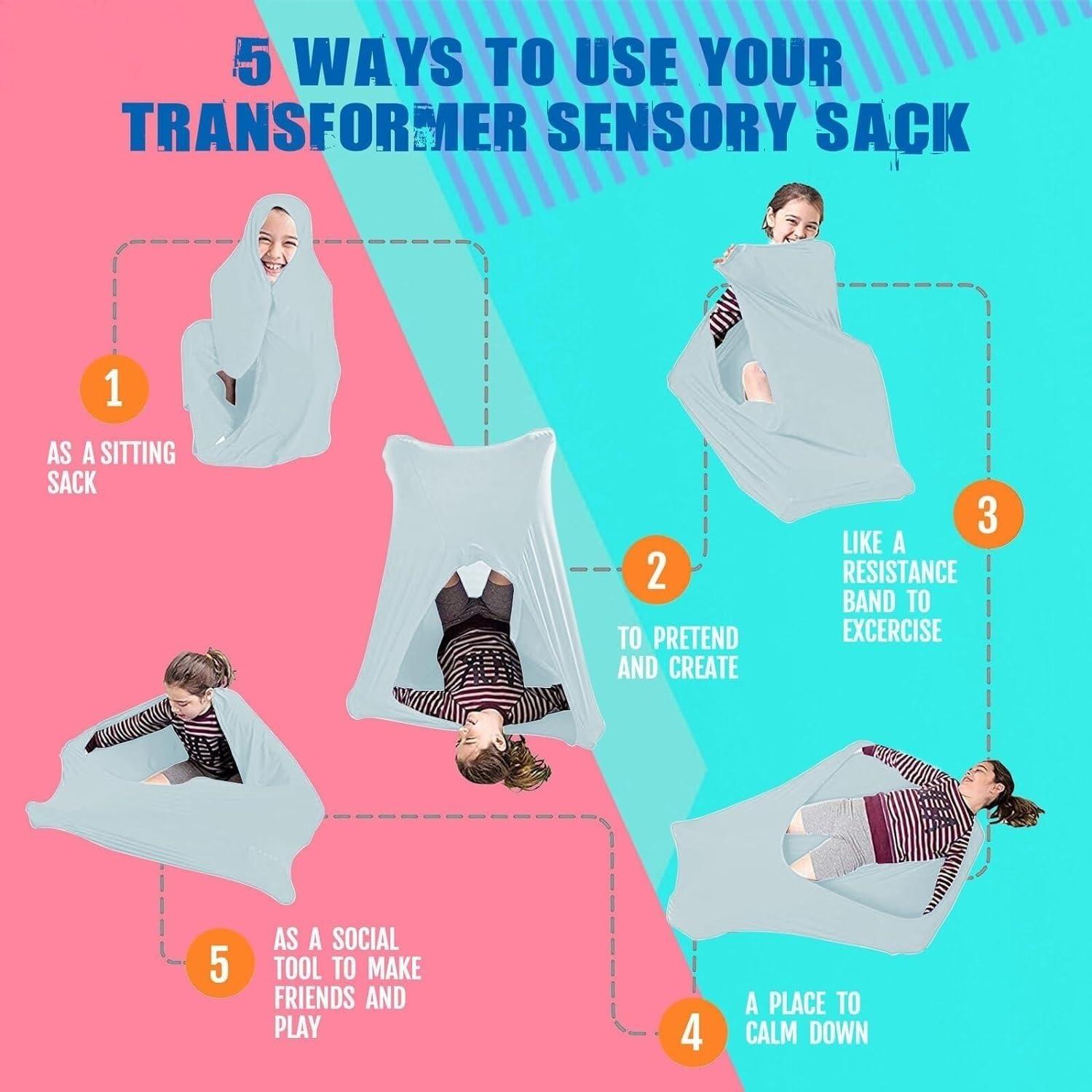 5 WAYS TO USE YOUR TRANSFORMER SENSORY SACK

1

AS A SITTING SACK

2

TO PRETEND AND CREATE

3

LIKE A RESISTANCE BAND TO EXCERCISE

4

A PLACE TO CALM DOWN

5

AS A SOCIAL TOOL TO MAKE FRIENDS AND PLAY