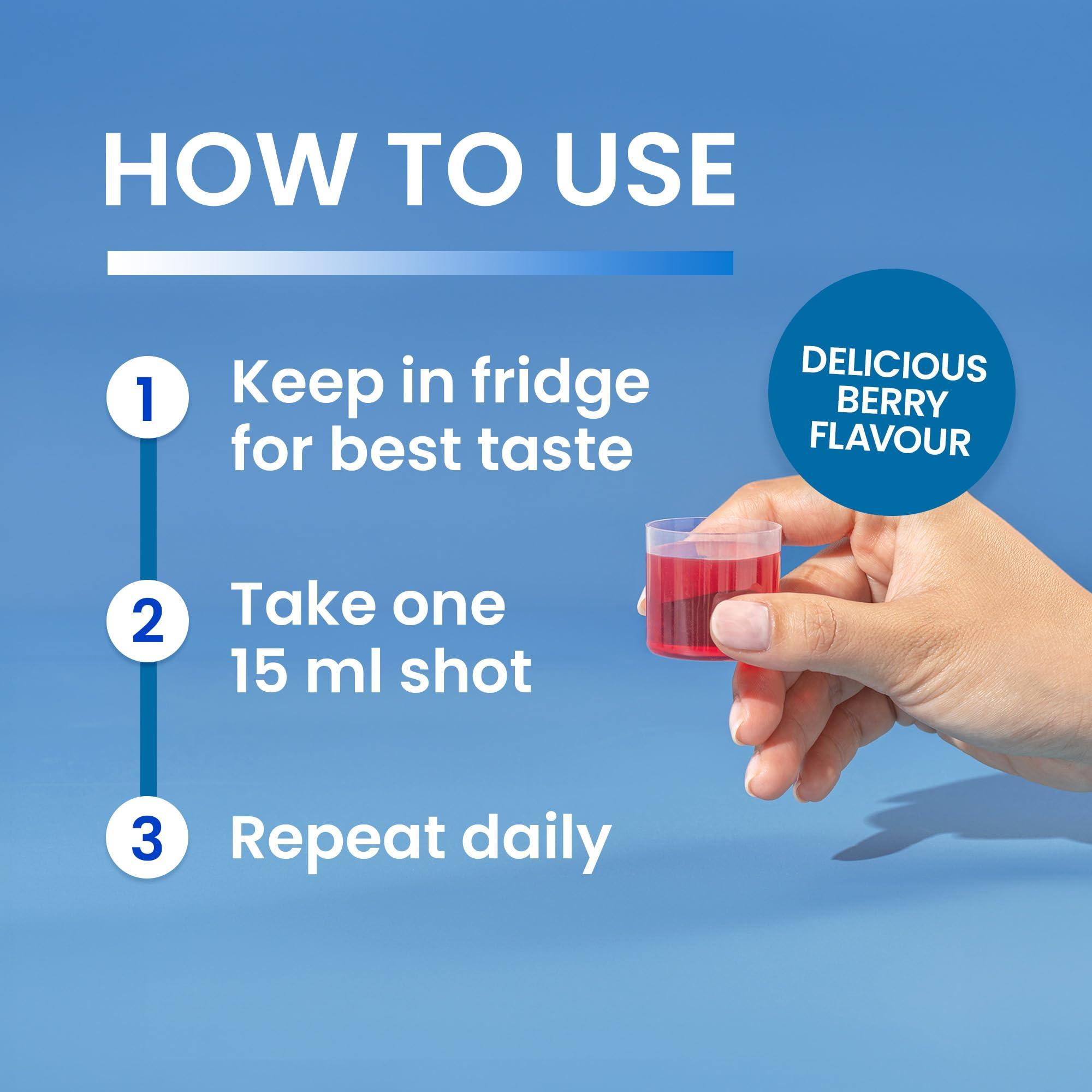 HOW TO USE

1 Keep in fridge for best taste

2 Take one 15 ml shot

3 Repeat daily

DELICIOUS BERRY FLAVOUR