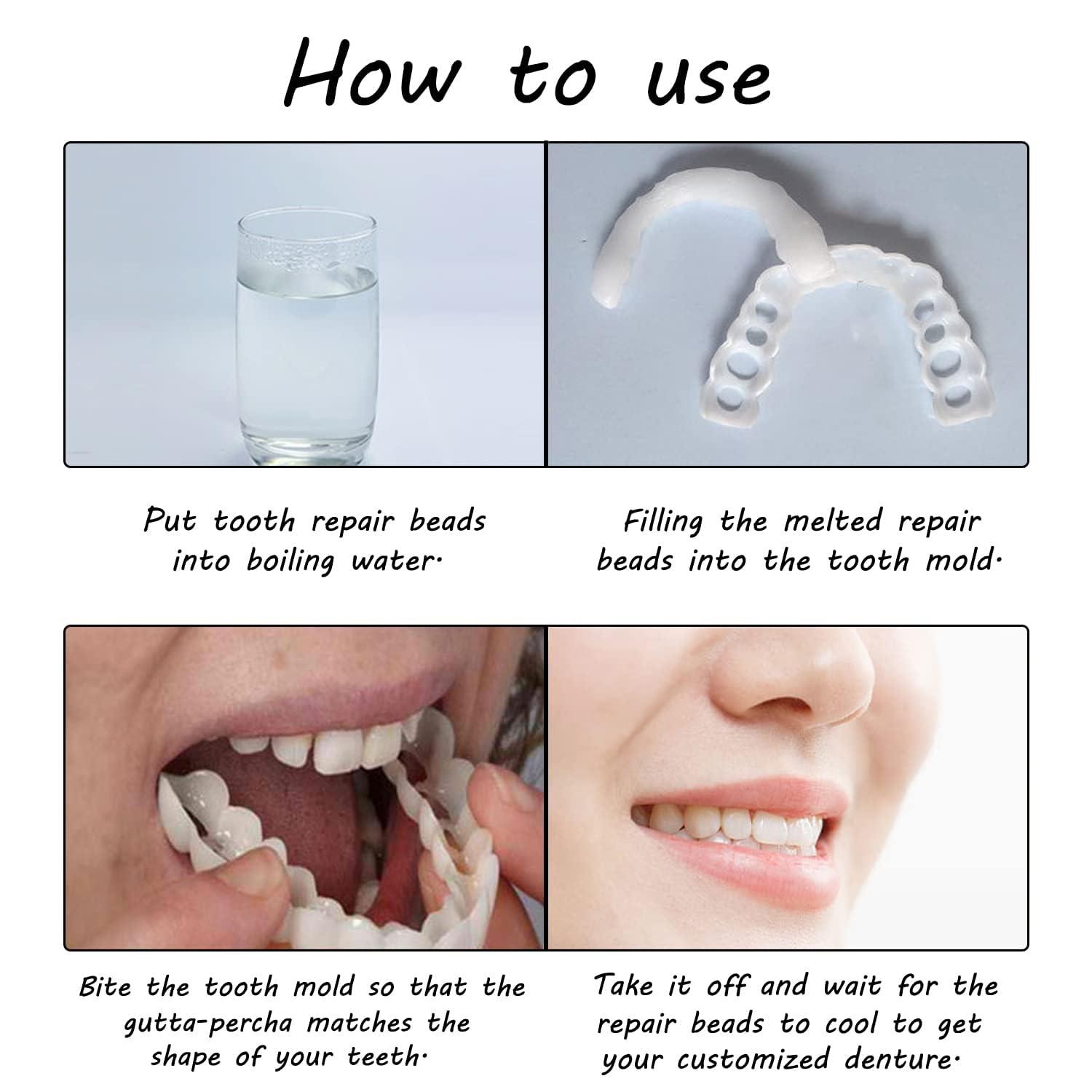 How to use

Put tooth repair beads into boiling water·

Filling the melted repair beads into the tooth mold·

Bite the tooth mold so that the gutta-percha matches the shape of your teeth·

Take it off and wait for the repair beads to cool to get your customized denture·