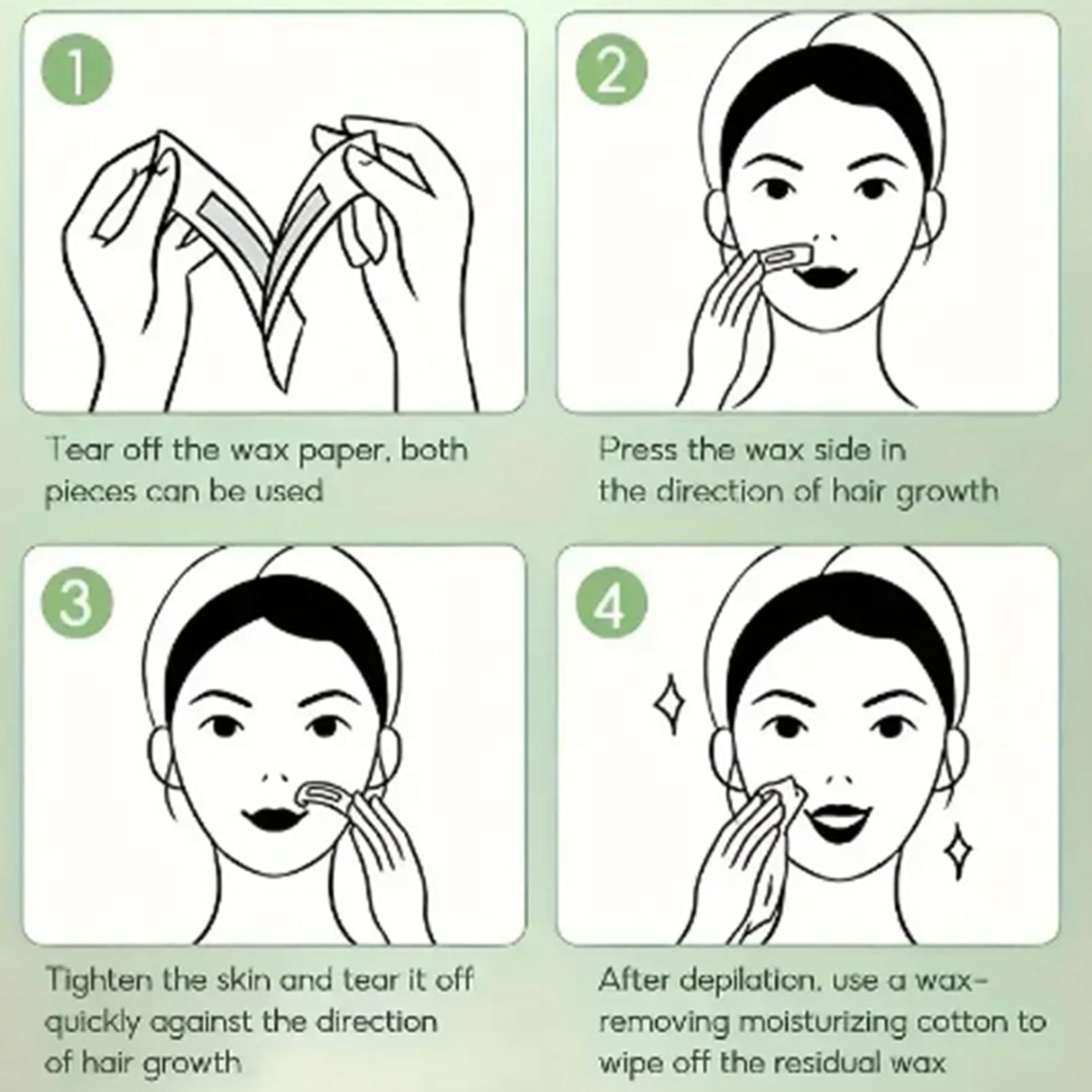 1

Tear off the wax paper, both pieces can be used

2

Press the wax side in the direction of hair growth

3

Tighten the skin and tear it off quickly against the direction of hair growth

4

After depilation, use a wax-removing moisturizing cotton to wipe off the residual wax