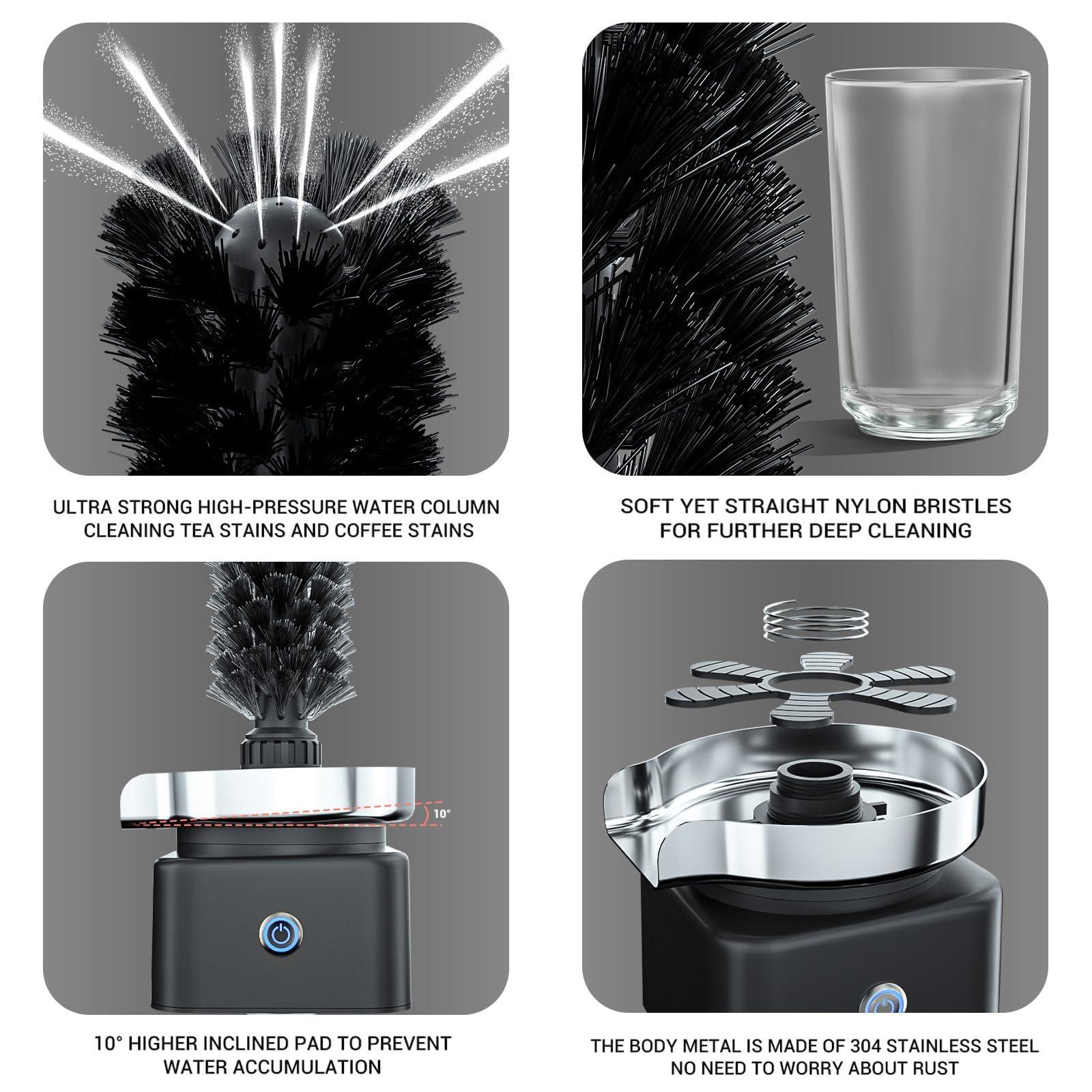 ULTRA STRONG HIGH-PRESSURE WATER COLUMN CLEANING TEA STAINS AND COFFEE STAINS

SOFT YET STRAIGHT NYLON BRISTLES FOR FURTHER DEEP CLEANING

10°

10° HIGHER INCLINED PAD TO PREVENT WATER ACCUMULATION

THE BODY METAL IS MADE OF 304 STAINLESS STEEL NO NEED TO WORRY ABOUT RUST