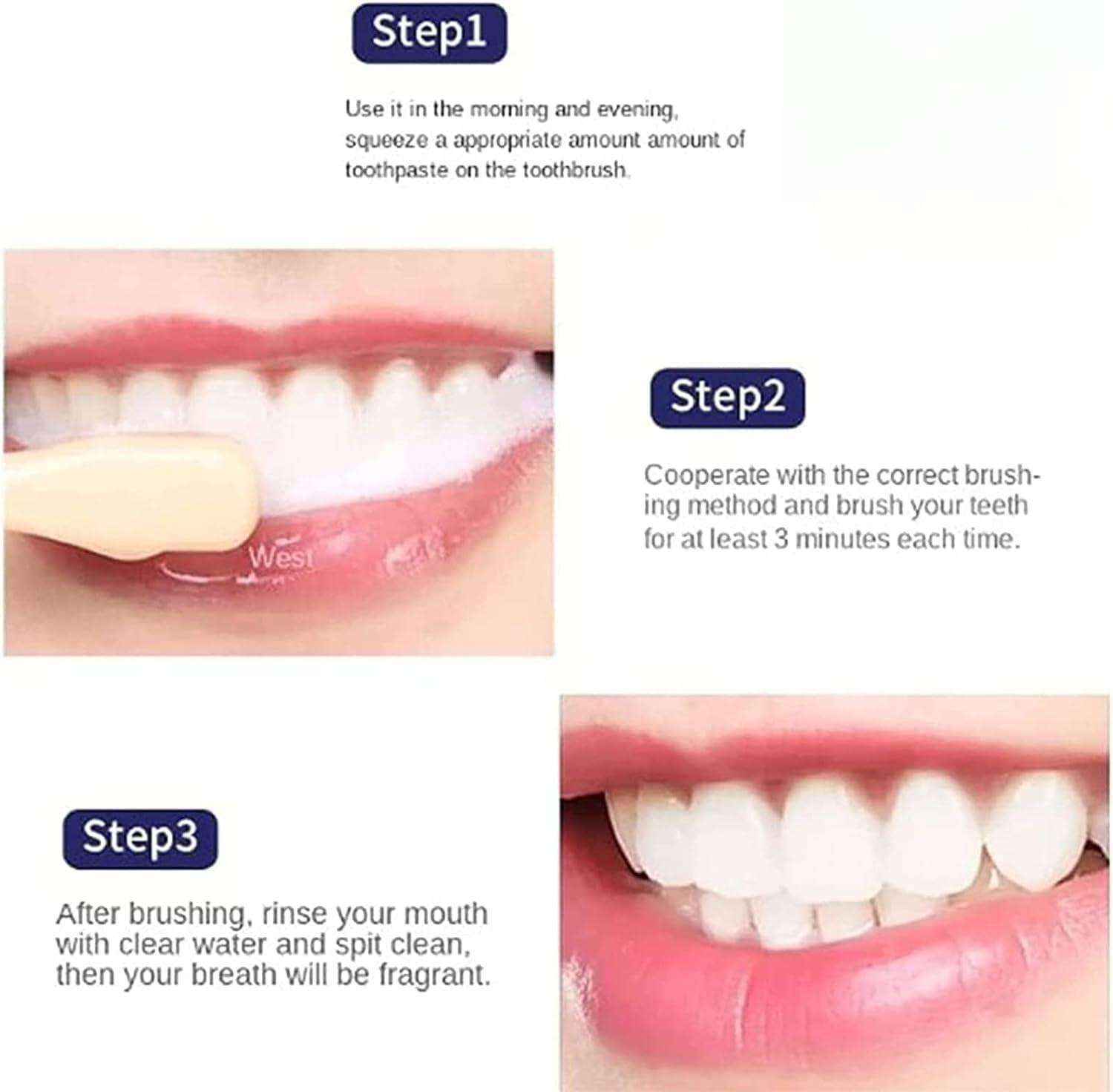 Step1

Use it in the morning and evening, squeeze a appropriate amount amount of toothpaste on the toothbrush.

West

Step2

Cooperate with the correct brushing method and brush your teeth for at least 3 minutes each time.

Step3

After brushing, rinse your mouth with clear water and spit clean, then your breath will be fragrant.