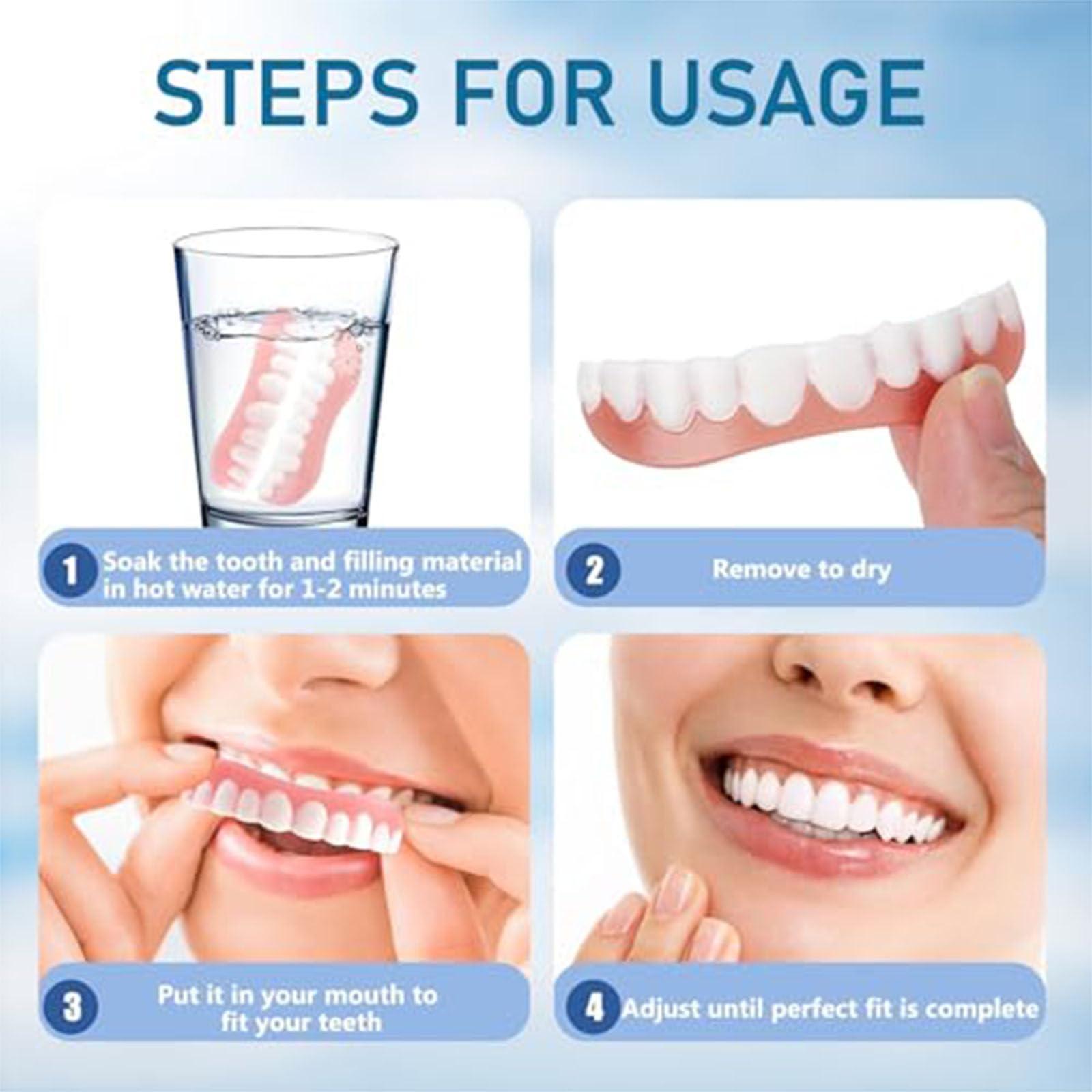 STEPS FOR USAGE

1 Soak the tooth and filling material in hot water for 1-2 minutes

2 Remove to dry

3 Put it in your mouth to fit your teeth

4 Adjust until perfect fit is complete