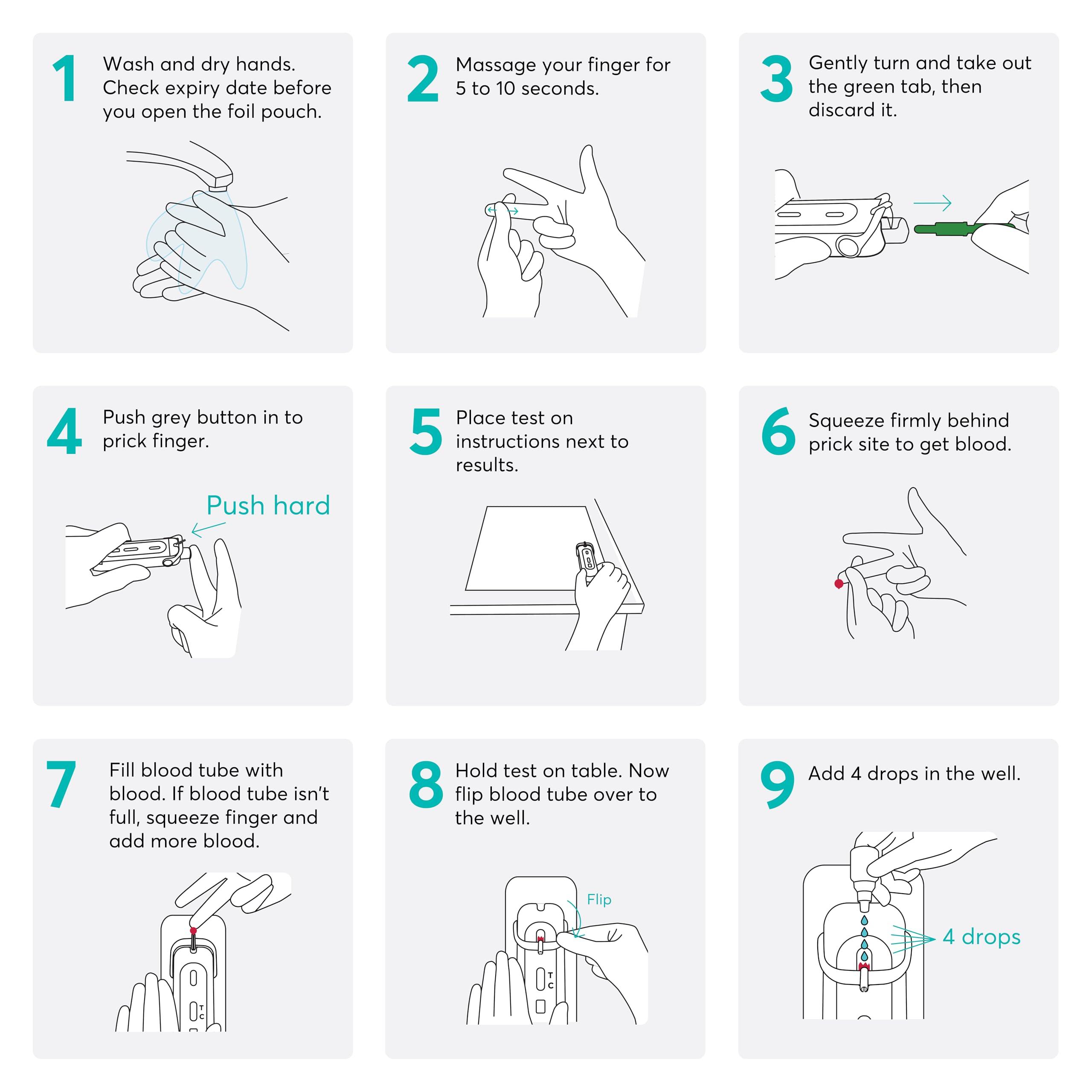 1 Wash and dry hands. Check expiry date before you open the foil pouch.

2 Massage your finger for 5 to 10 seconds.

3 Gently turn and take out the green tab, then discard it.

4 Push grey button in to prick finger.

Push hard

5 Place test on instructions next to results.

6 Squeeze firmly behind prick site to get blood.

7 Fill blood tube with blood. If blood tube isn't full, squeeze finger and add more blood.

T
C

8 Hold test on table. Now flip blood tube over to the well.

Flip

T
C

9 Add 4 drops in the well.

4 drops