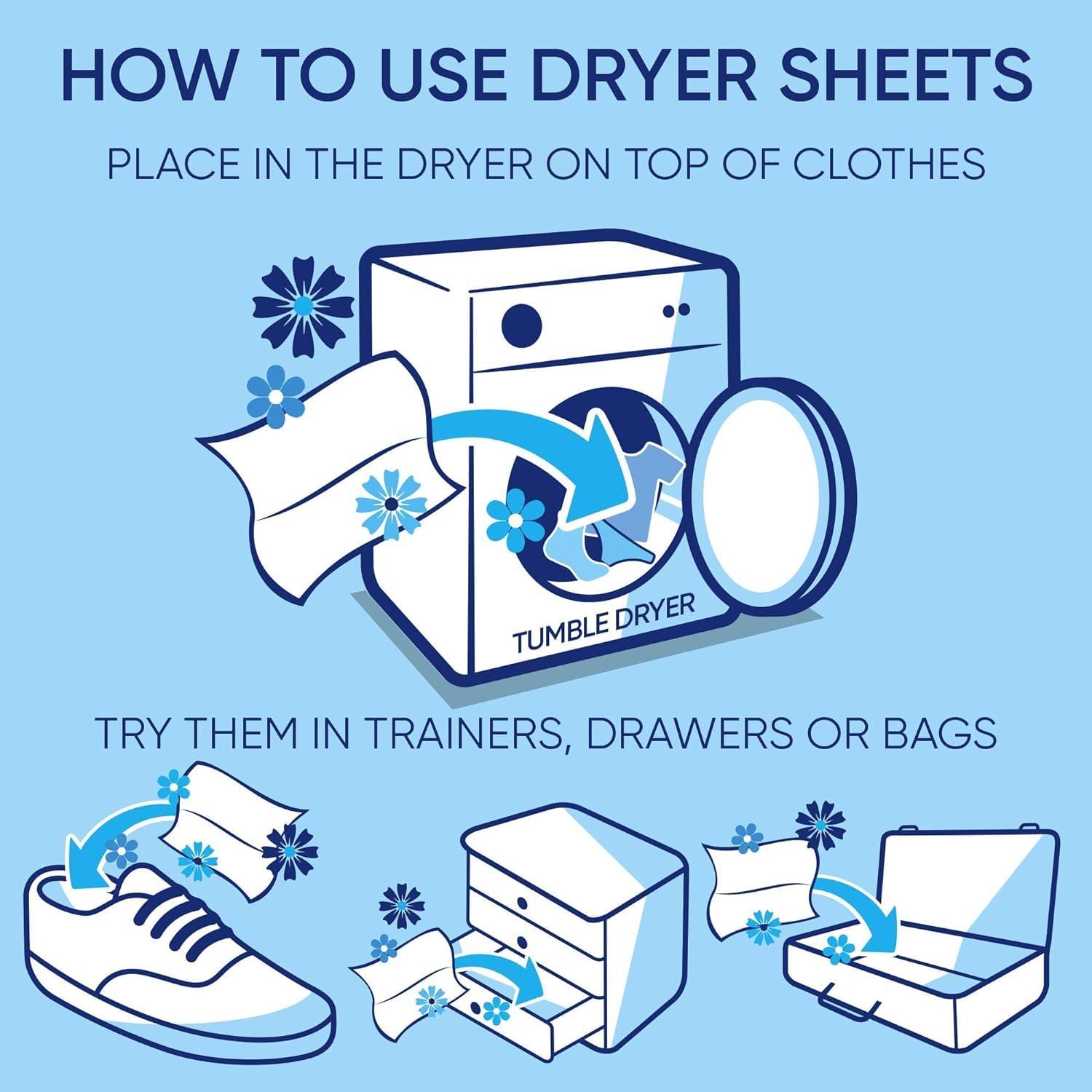 HOW TO USE DRYER SHEETS

PLACE IN THE DRYER ON TOP OF CLOTHES

TUMBLE DRYER

TRY THEM IN TRAINERS, DRAWERS OR BAGS