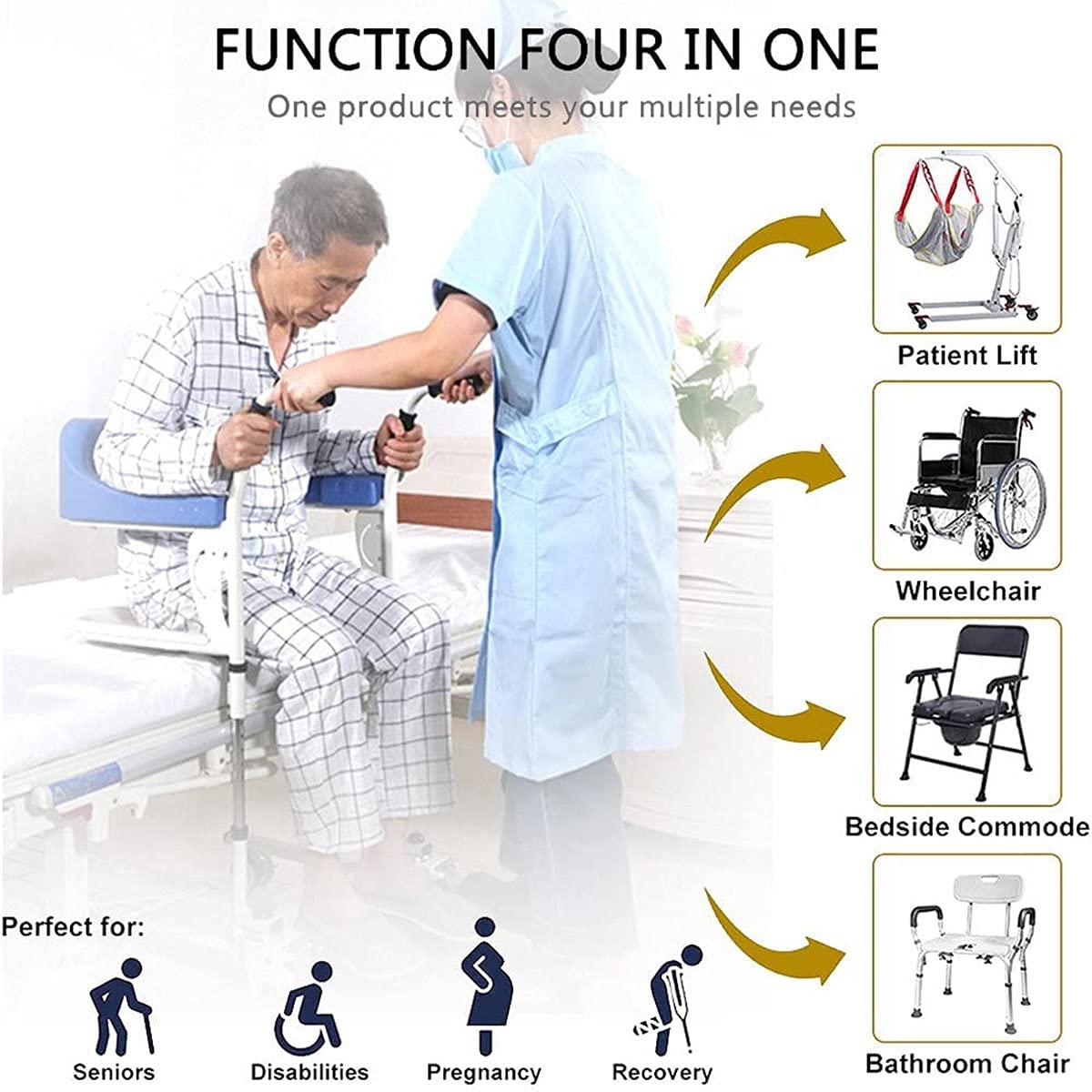 FUNCTION FOUR IN ONE

One product meets your multiple needs

Patient Lift

Wheelchair

Bedside Commode

Bathroom Chair

Perfect for:

Seniors

Disabilities

Pregnancy

Recovery