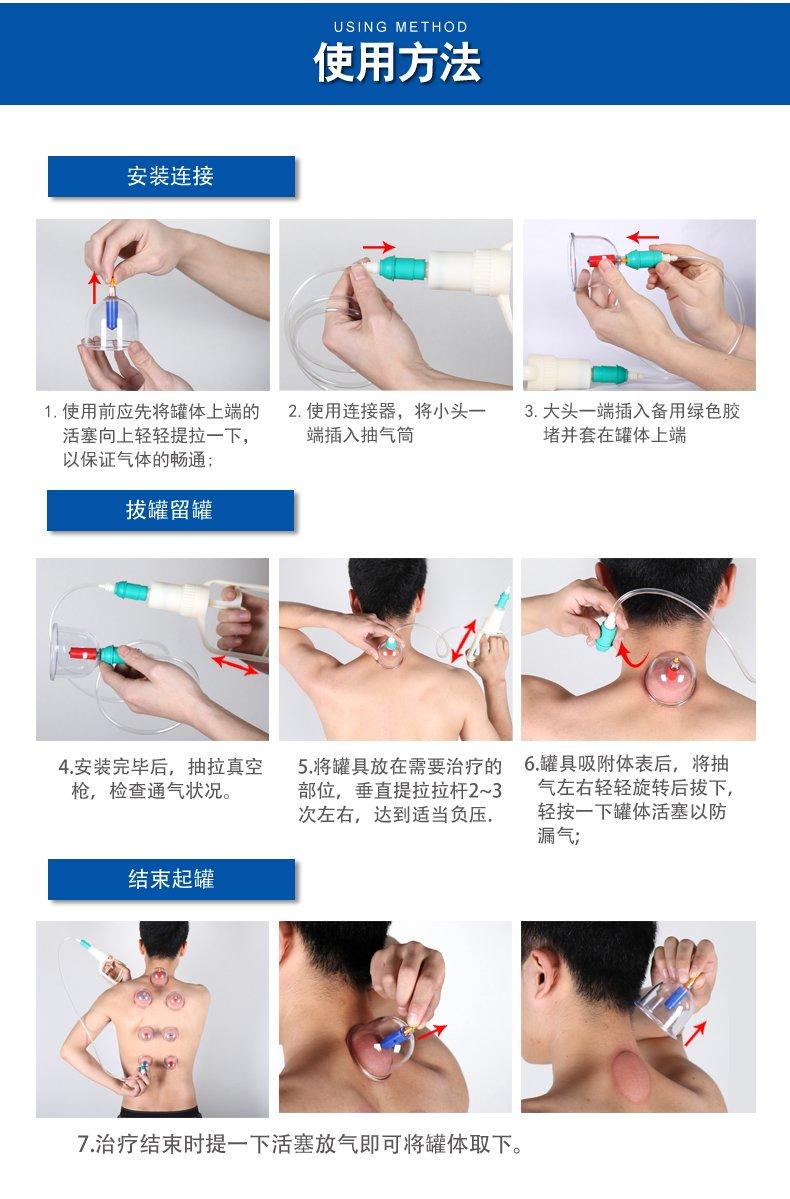 USING METHOD
使用方法

安装连接

1. 使用前应先将罐体上端的活塞向上轻轻提拉一下，以保证气体的畅通;

2. 使用连接器，将小头一端插入抽气筒

3. 大头一端插入备用绿色胶堵并套在罐体上端

拔罐留罐

4.安装完毕后，抽拉真空枪，检查通气状况。

5.将罐具放在需要治疗的部位，垂直提拉拉杆2~3次左右，达到适当负压.

6.罐具吸附体表后，将抽气左右轻轻旋转后拔下，轻按一下罐体活塞以防漏气;

结束起罐

7.治疗结束时提一下活塞放气即可将罐体取下。