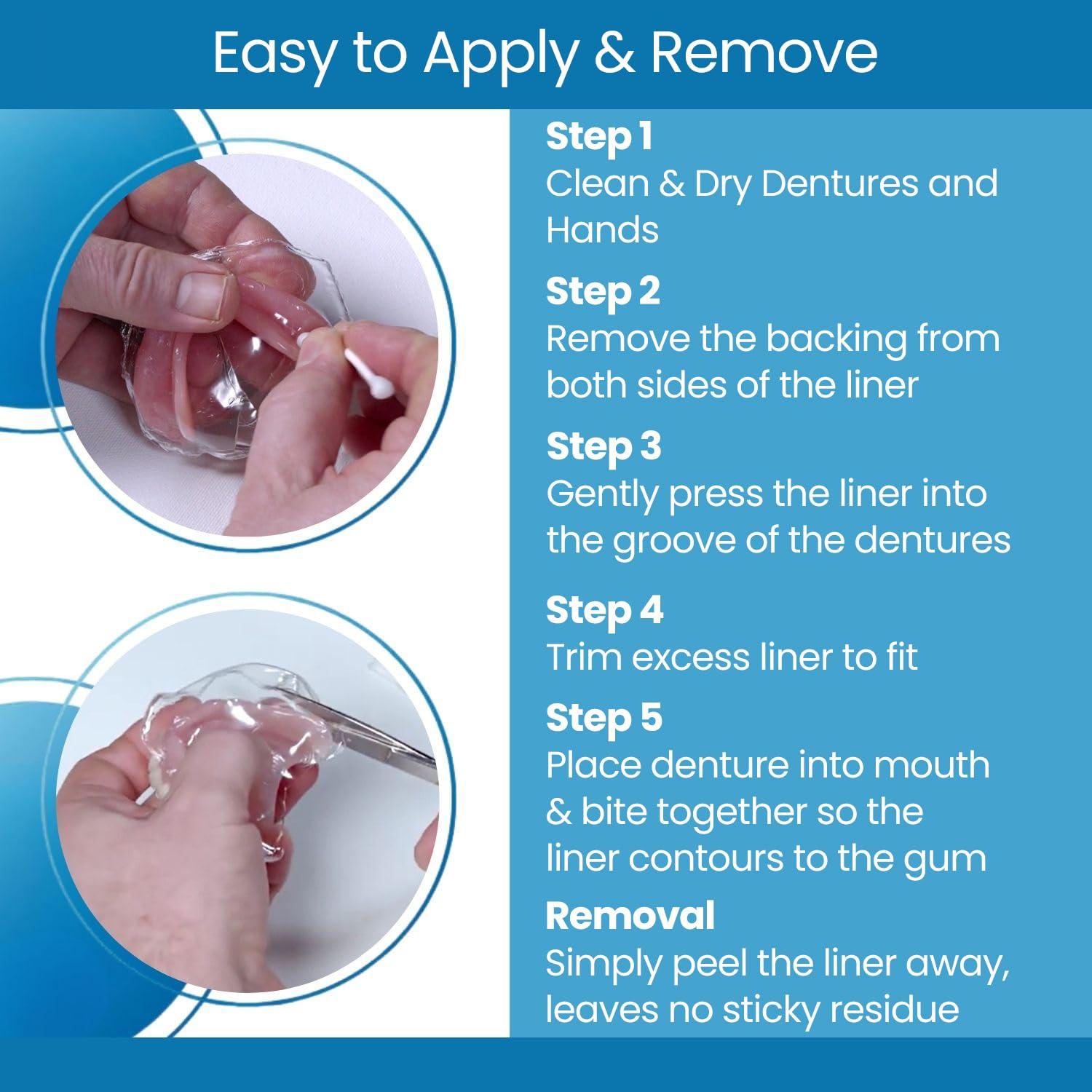 Easy to Apply & Remove

Step 1
Clean & Dry Dentures and Hands

Step 2
Remove the backing from both sides of the liner

Step 3
Gently press the liner into the groove of the dentures

Step 4
Trim excess liner to fit

Step 5
Place denture into mouth & bite together so the liner contours to the gum

Removal
Simply peel the liner away, leaves no sticky residue