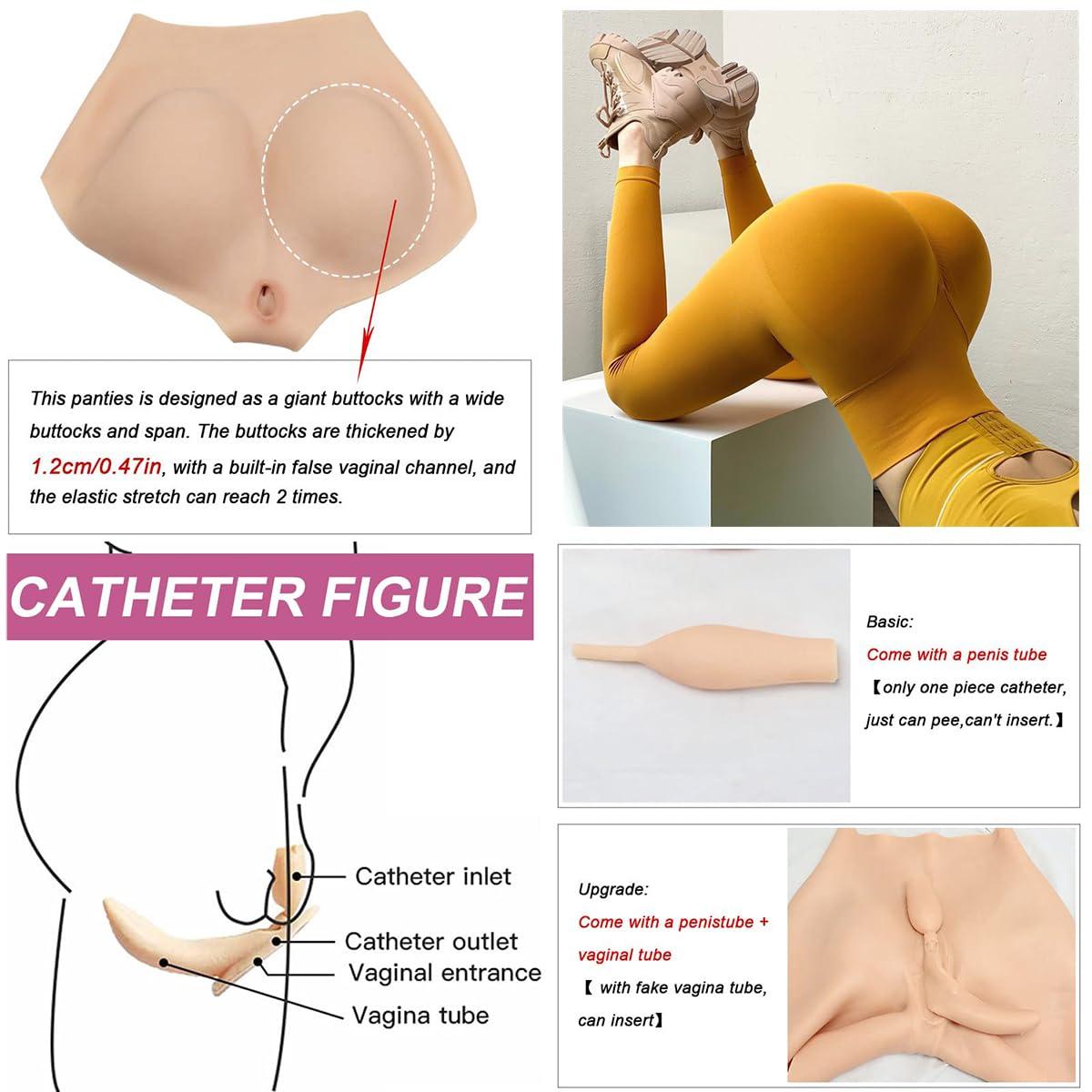 This panties is designed as a giant buttocks with a wide buttocks and span. The buttocks are thickened by 1.2cm/0.47in, with a built-in false vaginal channel, and the elastic stretch can reach 2 times.

CATHETER FIGURE

Catheter inlet

Catheter outlet

Vaginal entrance

Vagina tube

Basic:

Come with a penis tube

【only one piece catheter, just can pee,can't insert.】

Upgrade:

Come with a penistube + vaginal tube

【 with fake vagina tube, can insert】