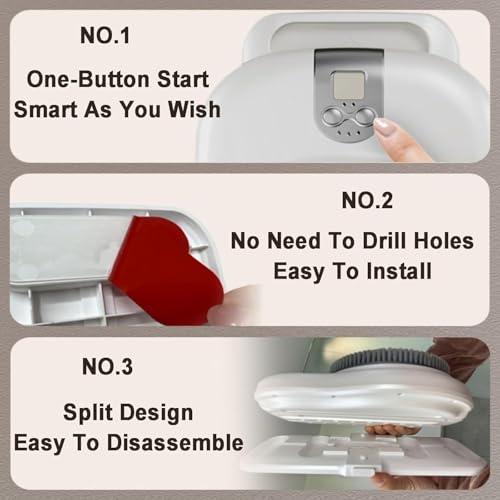 NO.1

One-Button Start
Smart As You Wish

NO.2

No Need To Drill Holes
Easy To Install

NO.3

Split Design
Easy To Disassemble