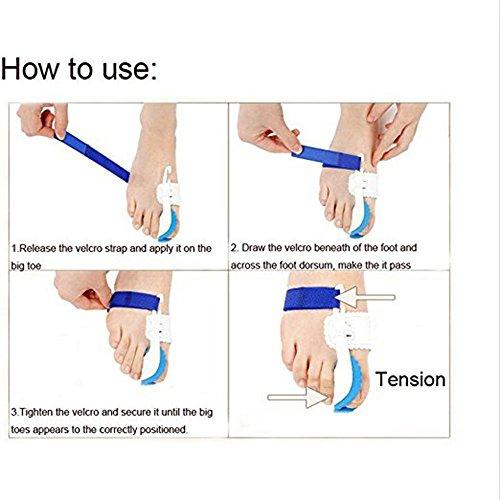 How to use:

1.Release the velcro strap and apply it on the big toe

2. Draw the velcro beneath of the foot and across the foot dorsum, make the it pass

3.Tighten the velcro and secure it until the big toes appears to the correctly positioned.

Tension