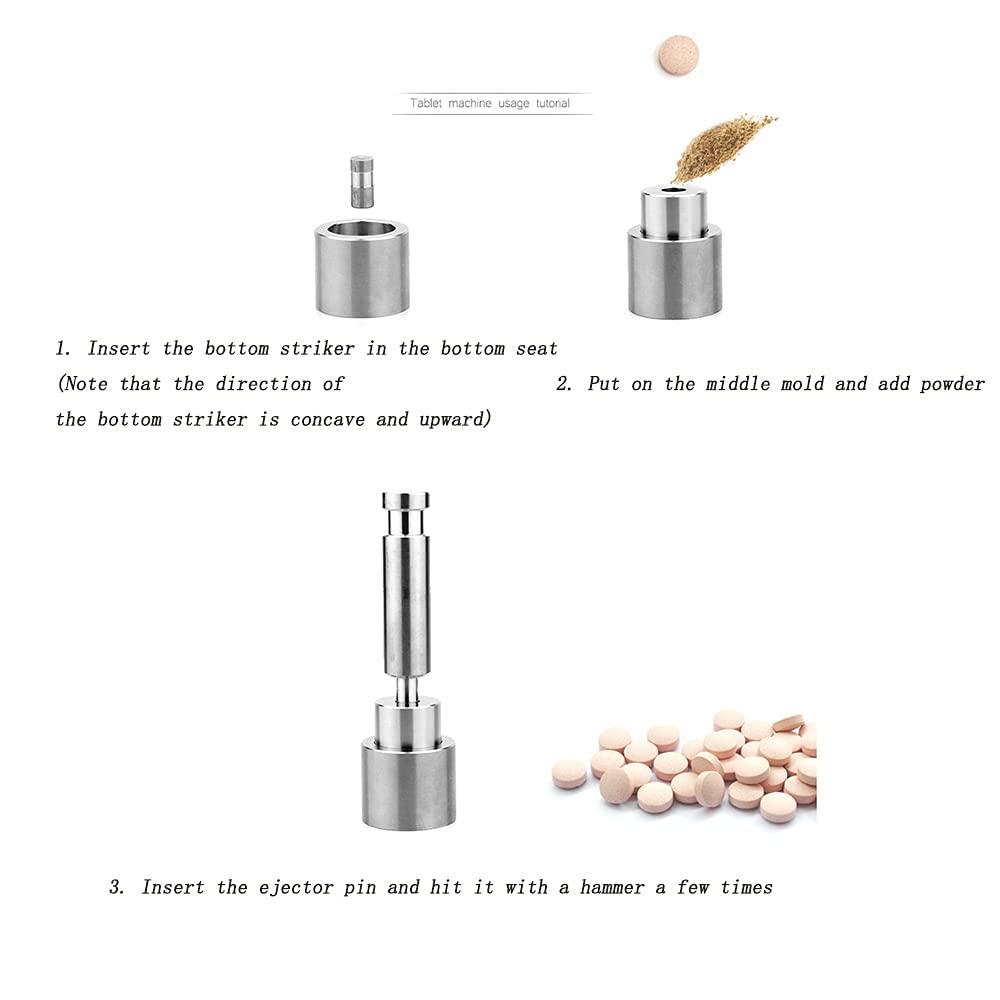 Tablet machine usage tutorial

1. Insert the bottom striker in the bottom seat (Note that the direction of the bottom striker is concave and upward)

2. Put on the middle mold and add powder

3. Insert the ejector pin and hit it with a hammer a few times