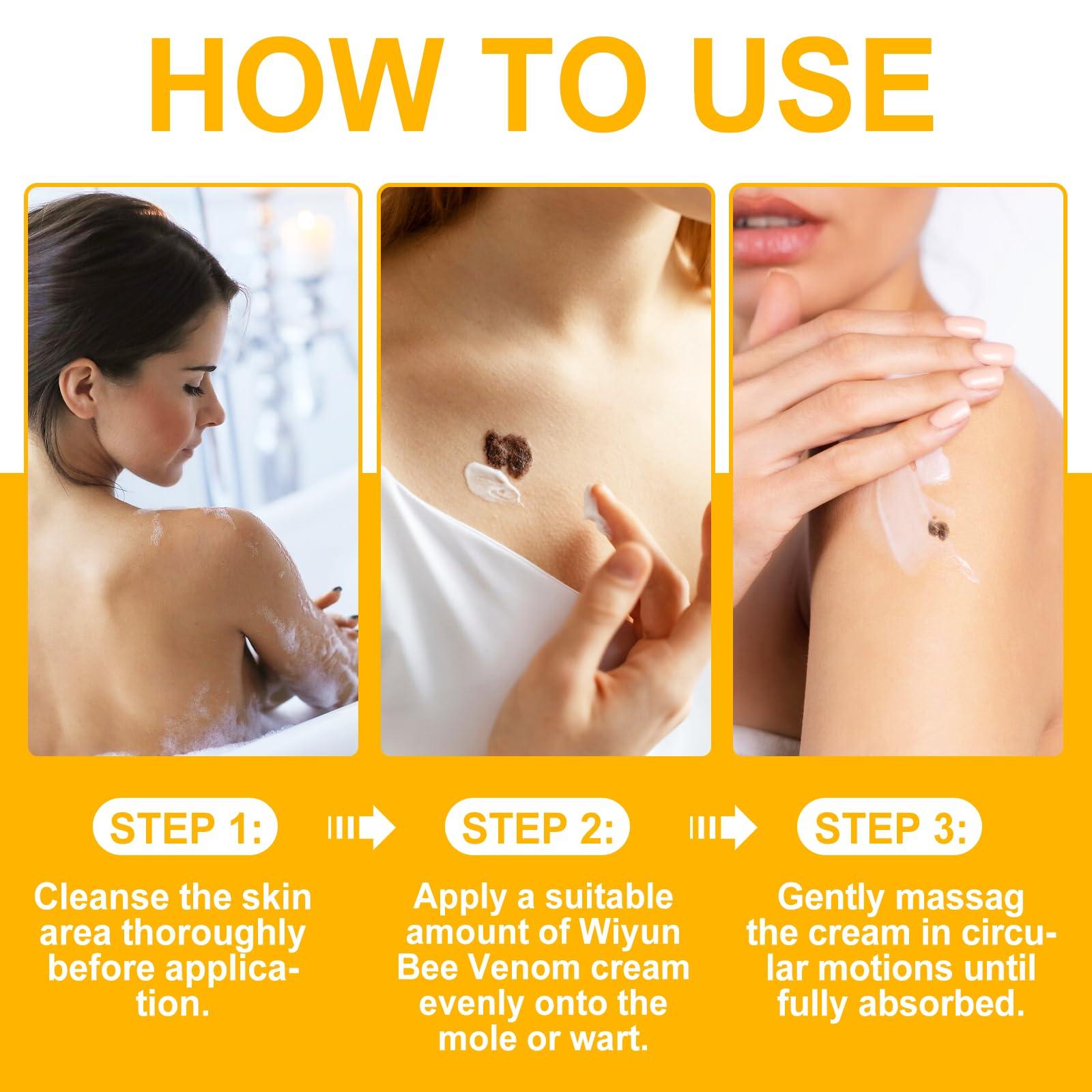 HOW TO USE

STEP 1:

Cleanse the skin area thoroughly before application.

STEP 2:

Apply a suitable amount of Wiyun Bee Venom cream evenly onto the mole or wart.

STEP 3:

Gently massag the cream in circular motions until fully absorbed.