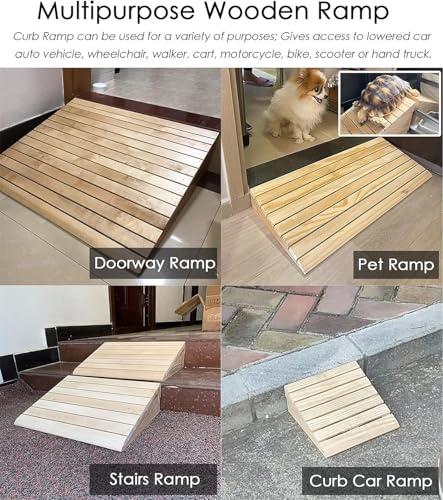 Multipurpose Wooden Ramp

Curb Ramp can be used for a variety of purposes; Gives access to lowered car auto vehicle, wheelchair, walker, cart, motorcycle, bike, scooter or hand truck.

Doorway Ramp

Pet Ramp

Stairs Ramp

Curb Car Ramp