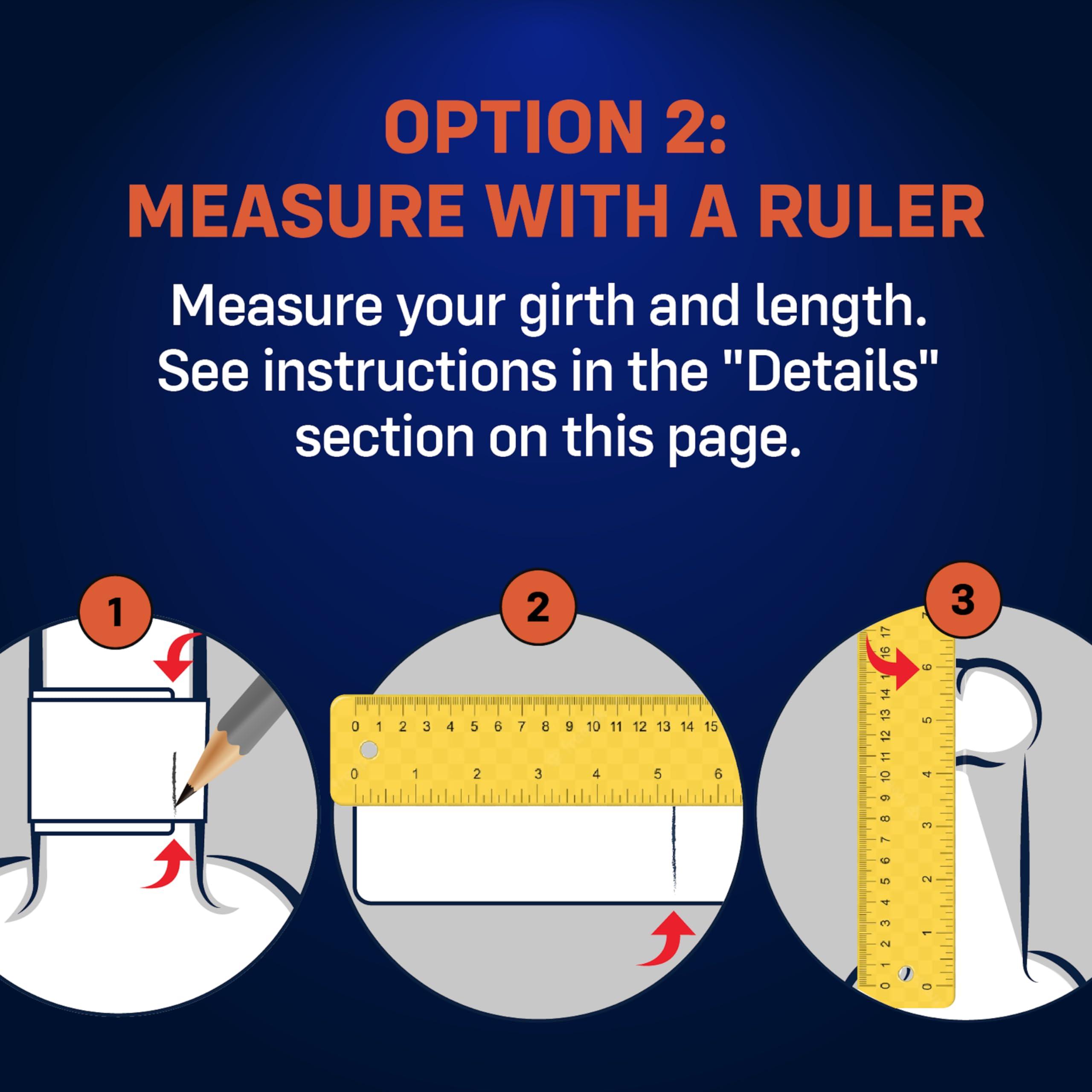 OPTION 2:
MEASURE WITH A RULER

Measure your girth and length. See instructions in the "Details" section on this page.

1

2

0 1 2 3 4 5 6 7 8 9 10 11 12 13 14 15
0 1 2 3 4 5 6

3

0 1 2 3 4 5 6 7 8 9 10 11 12 13 14 15 16 17
0 1 2 3 4 5 6 7