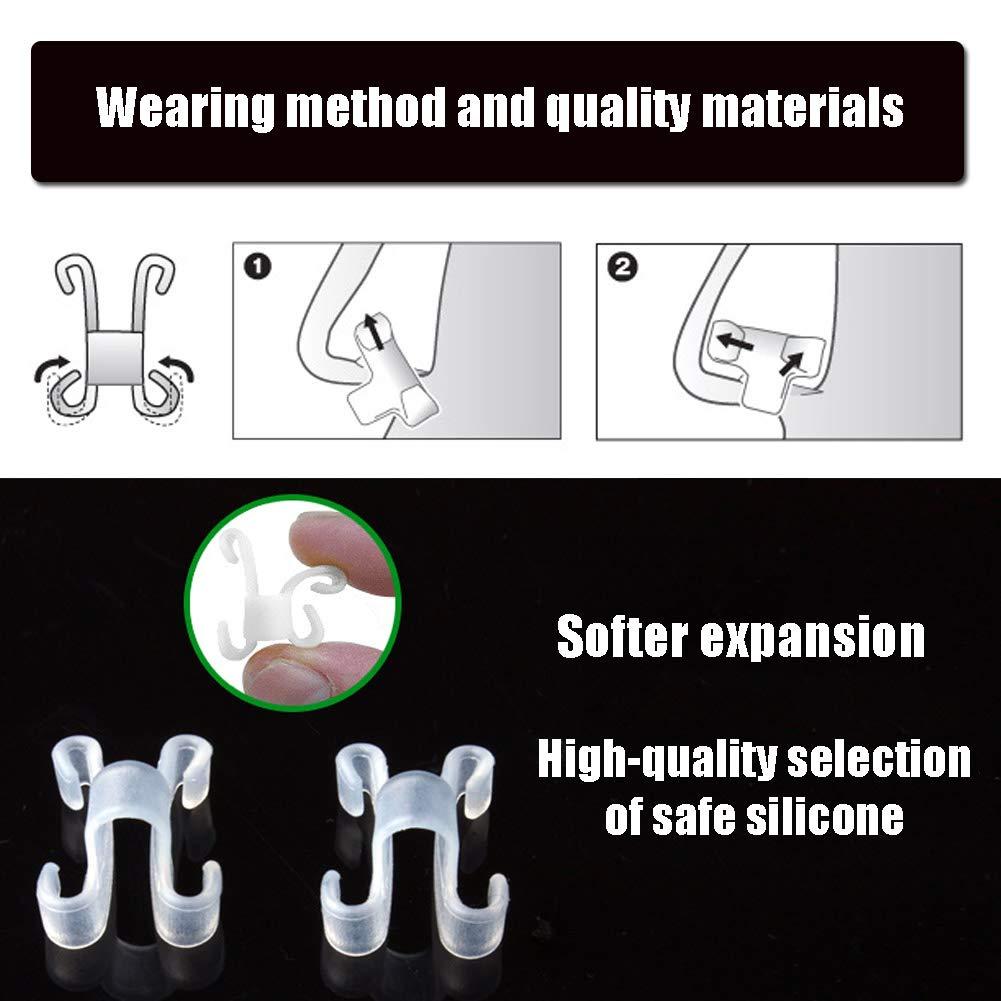 Wearing method and quality materials

1

2

Softer expansion

High-quality selection of safe silicone