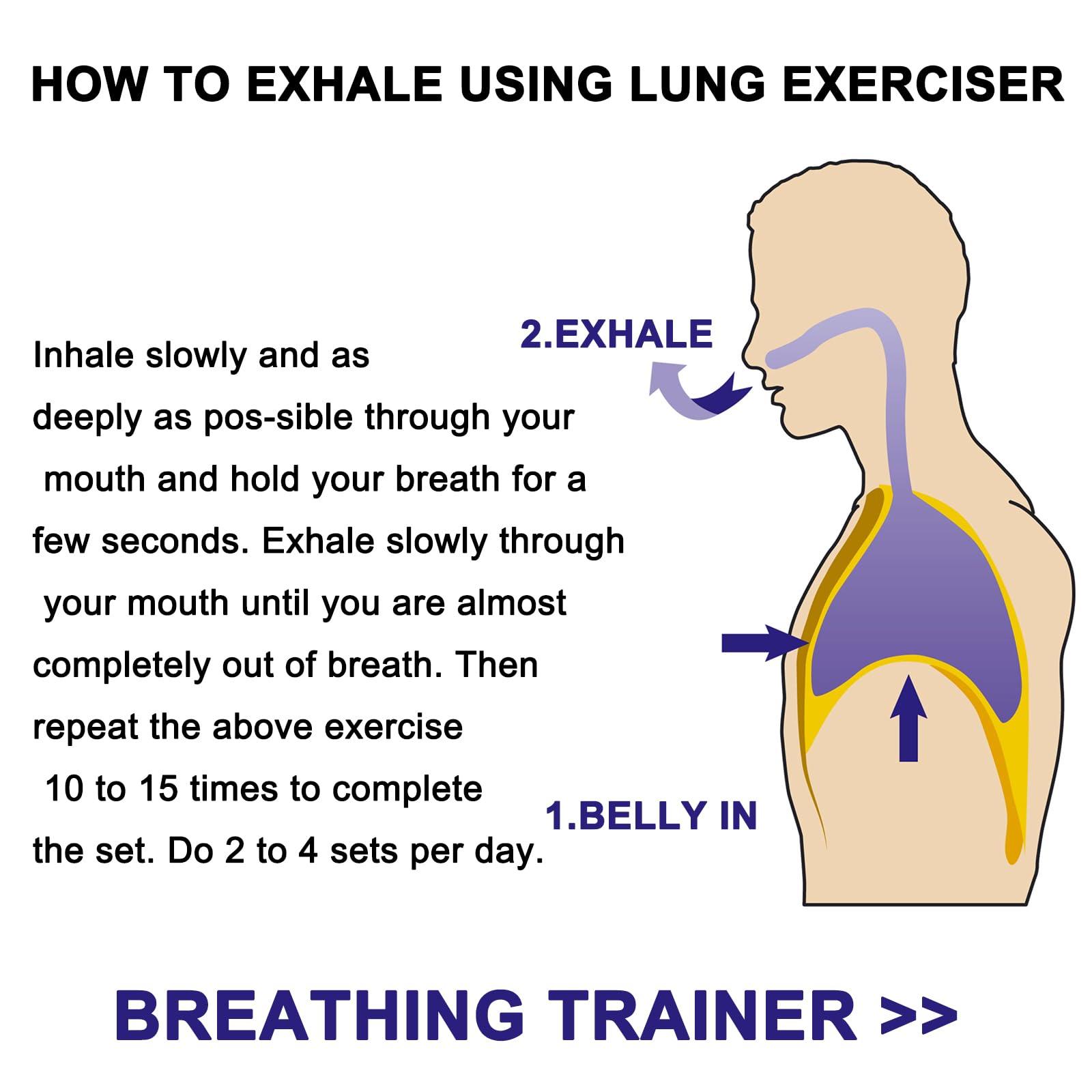 HOW TO EXHALE USING LUNG EXERCISER

Inhale slowly and as deeply as pos-sible through your mouth and hold your breath for a few seconds. Exhale slowly through your mouth until you are almost completely out of breath. Then repeat the above exercise 10 to 15 times to complete the set. Do 2 to 4 sets per day.

2.EXHALE

1.BELLY IN

BREATHING TRAINER >>