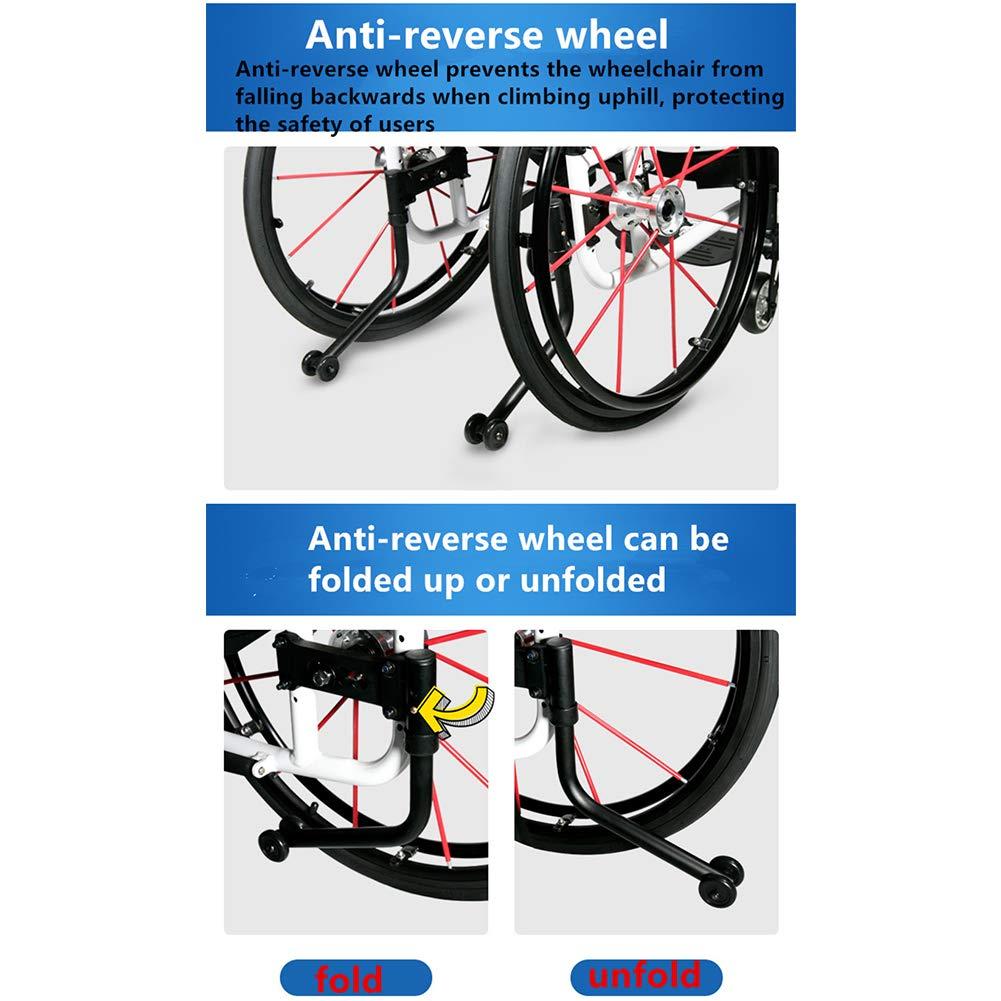 Anti-reverse wheel

Anti-reverse wheel prevents the wheelchair from falling backwards when climbing uphill, protecting the safety of users

Anti-reverse wheel can be folded up or unfolded

fold

unfold