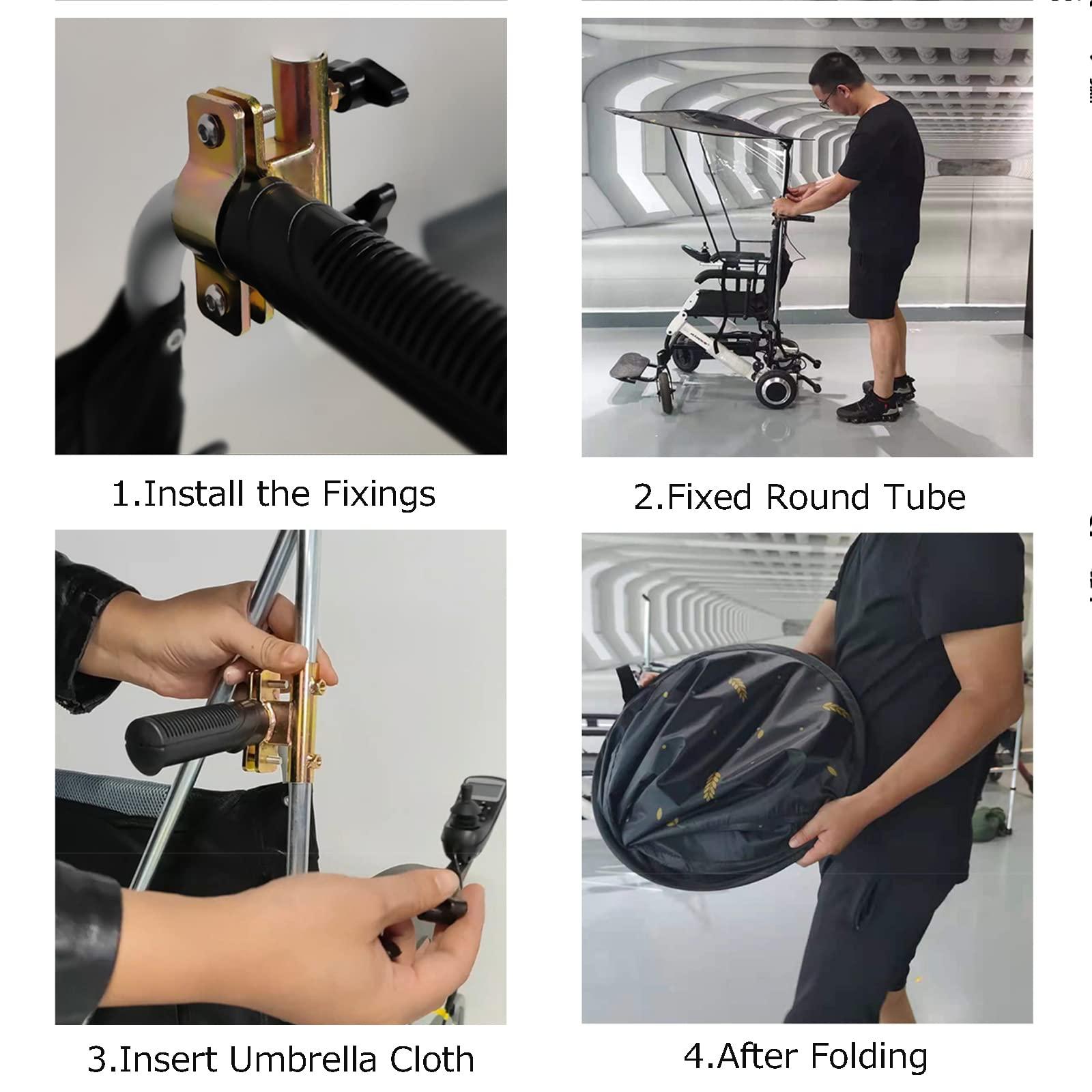 1.Install the Fixings

2.Fixed Round Tube

3.Insert Umbrella Cloth

4.After Folding