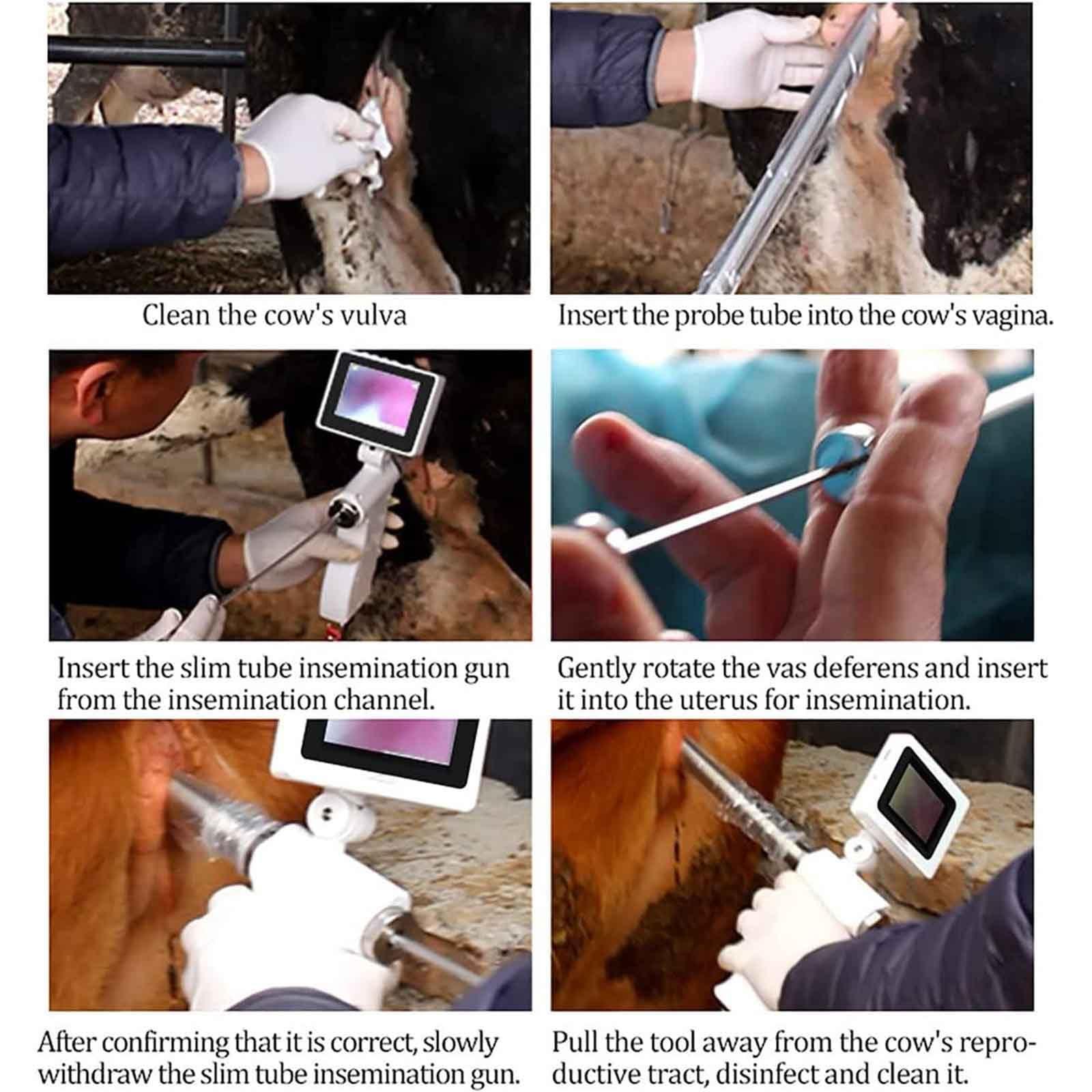 Clean the cow's vulva

Insert the probe tube into the cow's vagina.

Insert the slim tube insemination gun from the insemination channel.

Gently rotate the vas deferens and insert it into the uterus for insemination.

After confirming that it is correct, slowly withdraw the slim tube insemination gun.

Pull the tool away from the cow's reproductive tract, disinfect and clean it.