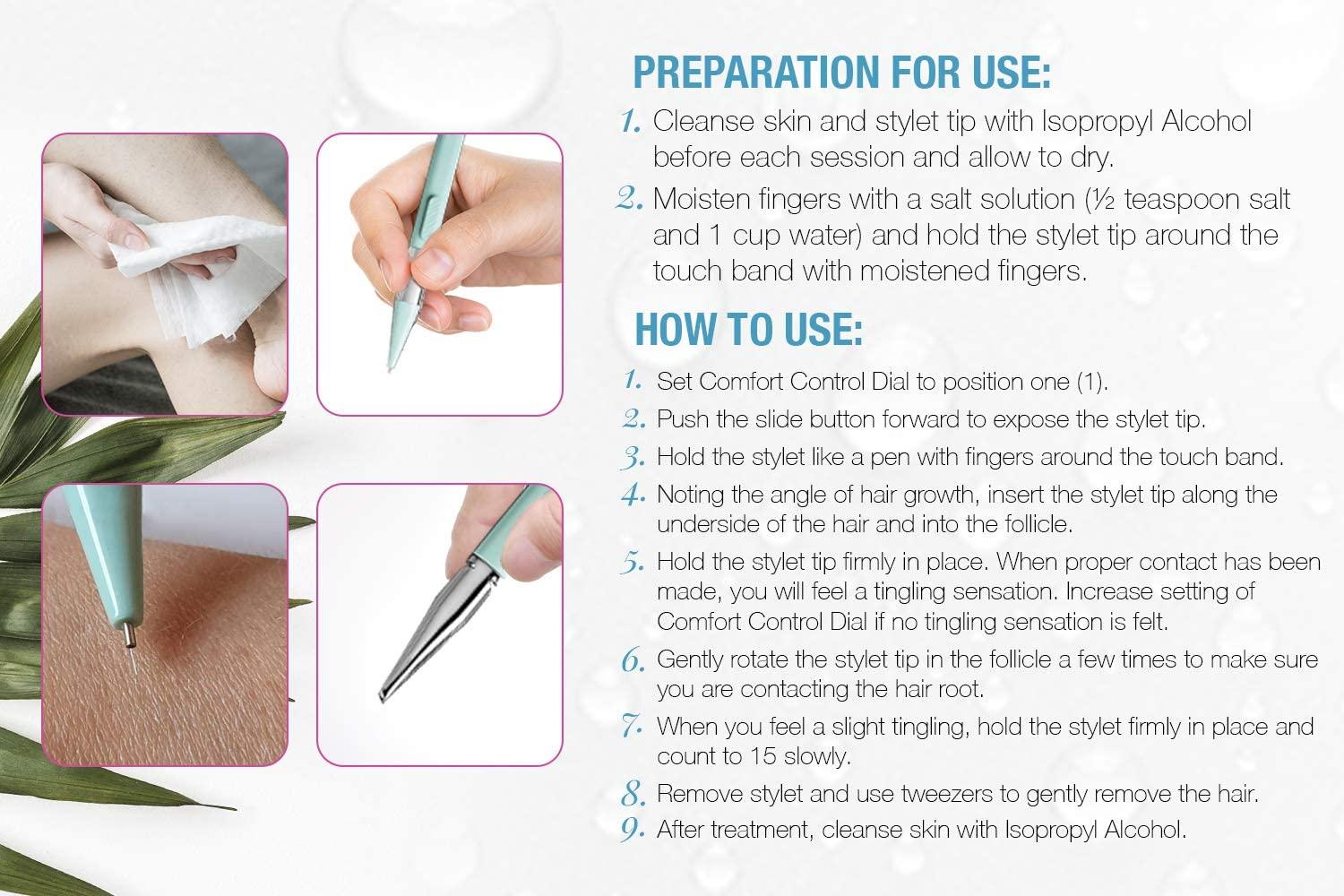 PREPARATION FOR USE:

1. Cleanse skin and stylet tip with Isopropyl Alcohol before each session and allow to dry.
2. Moisten fingers with a salt solution (½ teaspoon salt and 1 cup water) and hold the stylet tip around the touch band with moistened fingers.

HOW TO USE:

1. Set Comfort Control Dial to position one (1).
2. Push the slide button forward to expose the stylet tip.
3. Hold the stylet like a pen with fingers around the touch band.
4. Noting the angle of hair growth, insert the stylet tip along the underside of the hair and into the follicle.
5. Hold the stylet tip firmly in place. When proper contact has been made, you will feel a tingling sensation. Increase setting of Comfort Control Dial if no tingling sensation is felt.
6. Gently rotate the stylet tip in the follicle a few times to make sure you are contacting the hair root.
7. When you feel a slight tingling, hold the stylet firmly in place and count to 15 slowly.
8. Remove stylet and use tweezers to gently remove the hair.
9. After treatment, cleanse skin with Isopropyl Alcohol.