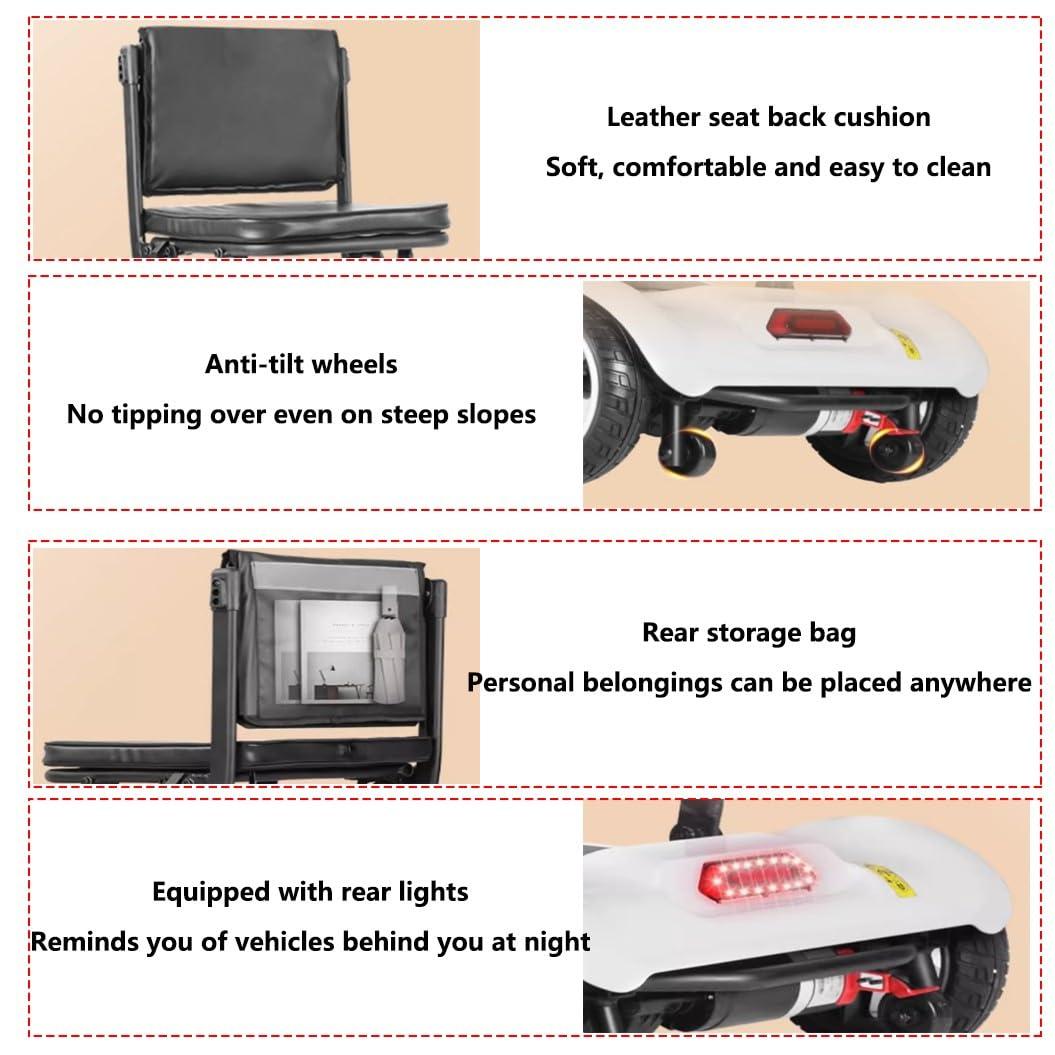 Leather seat back cushion

Soft, comfortable and easy to clean

Anti-tilt wheels

No tipping over even on steep slopes

Rear storage bag

Personal belongings can be placed anywhere

Equipped with rear lights

Reminds you of vehicles behind you at night