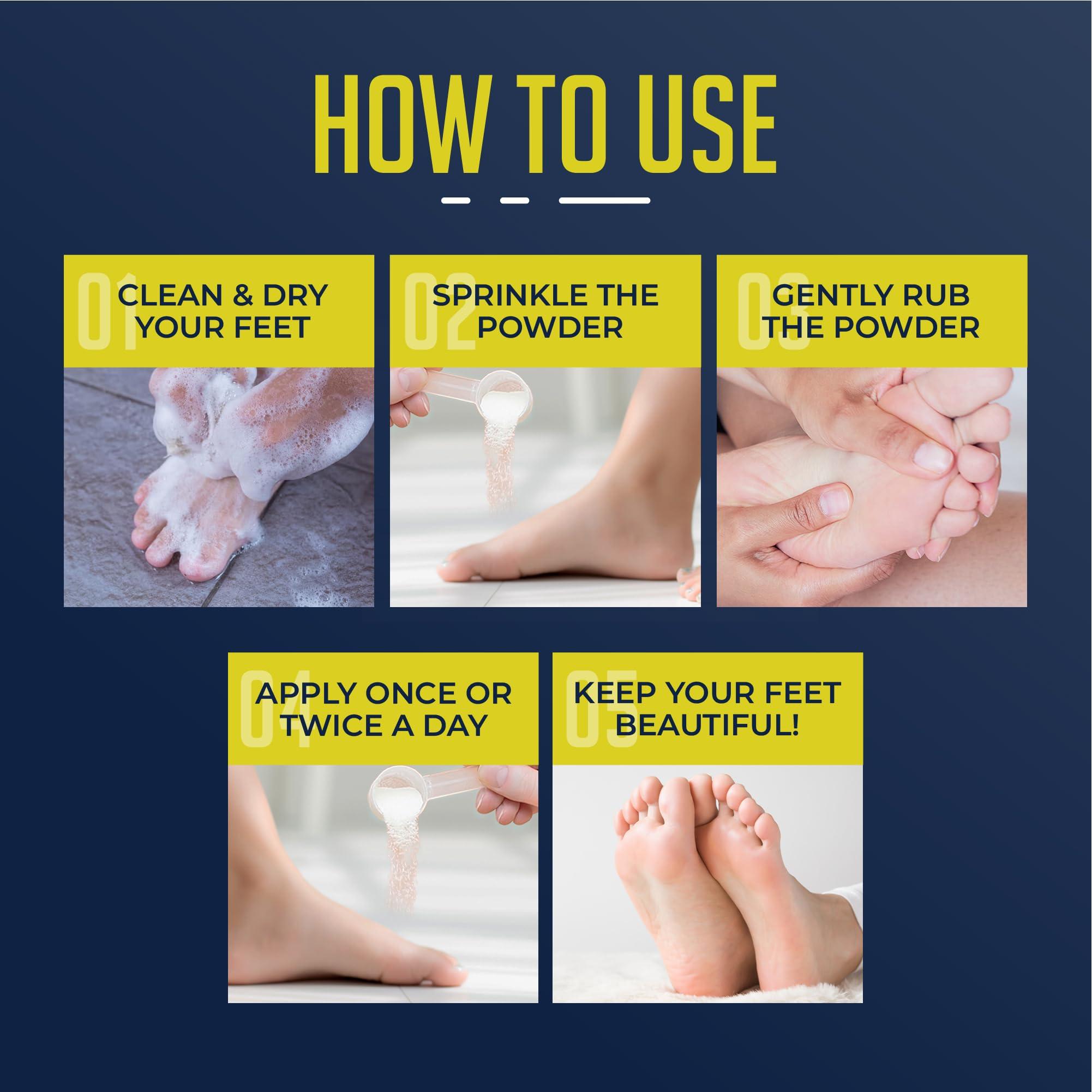 HOW TO USE

01 CLEAN & DRY YOUR FEET

02 SPRINKLE THE POWDER

03 GENTLY RUB THE POWDER

04 APPLY ONCE OR TWICE A DAY

05 KEEP YOUR FEET BEAUTIFUL!