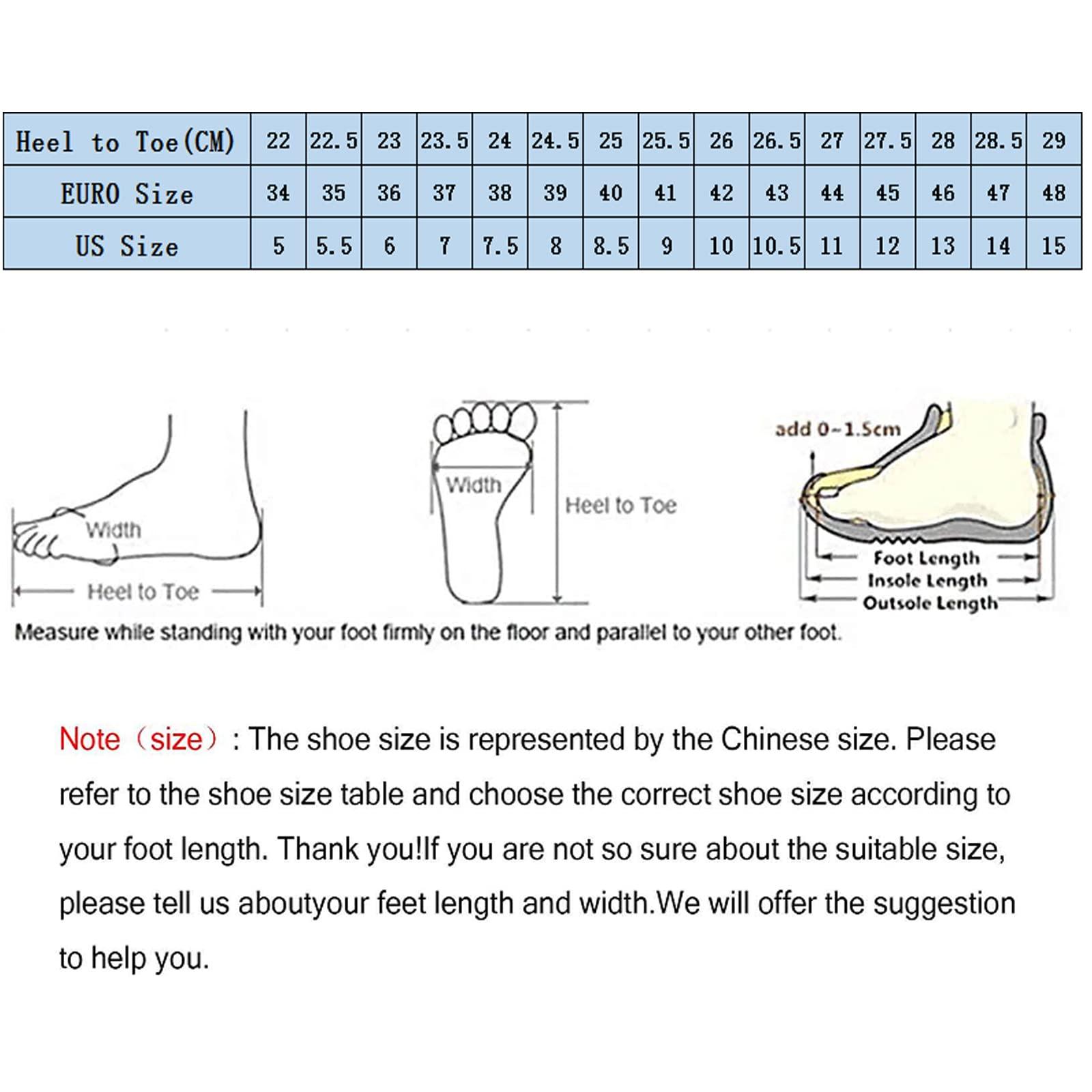 | Heel to Toe(CM) | 22 | 22.5 | 23 | 23.5 | 24 | 24.5 | 25 | 25.5 | 26 | 26.5 | 27 | 27.5 | 28 | 28.5 | 29 |
|---|---|---|---|---|---|---|---|---|---|---|---|---|---|---|---|
| EURO Size | 34 | 35 | 36 | 37 | 38 | 39 | 40 | 41 | 42 | 43 | 44 | 45 | 46 | 47 | 48 |
| US Size | 5 | 5.5 | 6 | 7 | 7.5 | 8 | 8.5 | 9 | 10 | 10.5 | 11 | 12 | 13 | 14 | 15 |

Width
Heel to Toe
Width
Heel to Toe
add 0~1.5cm
Foot Length
Insole Length
Outsole Length
Measure while standing with your foot firmly on the floor and parallel to your other foot.

Note（size）: The shoe size is represented by the Chinese size. Please refer to the shoe size table and choose the correct shoe size according to your foot length. Thank you!If you are not so sure about the suitable size, please tell us aboutyour feet length and width.We will offer the suggestion to help you.