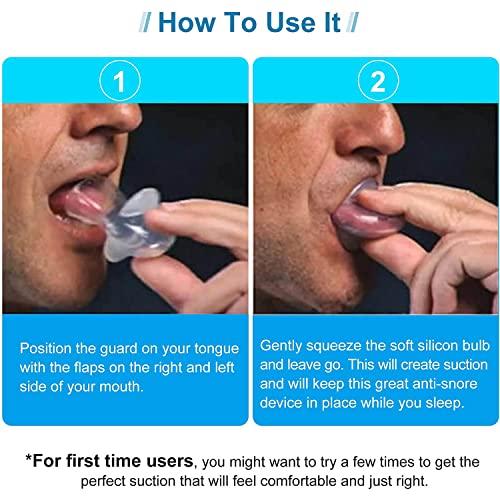 // How To Use It //

1

Position the guard on your tongue with the flaps on the right and left side of your mouth.

2

Gently squeeze the soft silicon bulb and leave go. This will create suction and will keep this great anti-snore device in place while you sleep.

*For first time users, you might want to try a few times to get the perfect suction that will feel comfortable and just right.